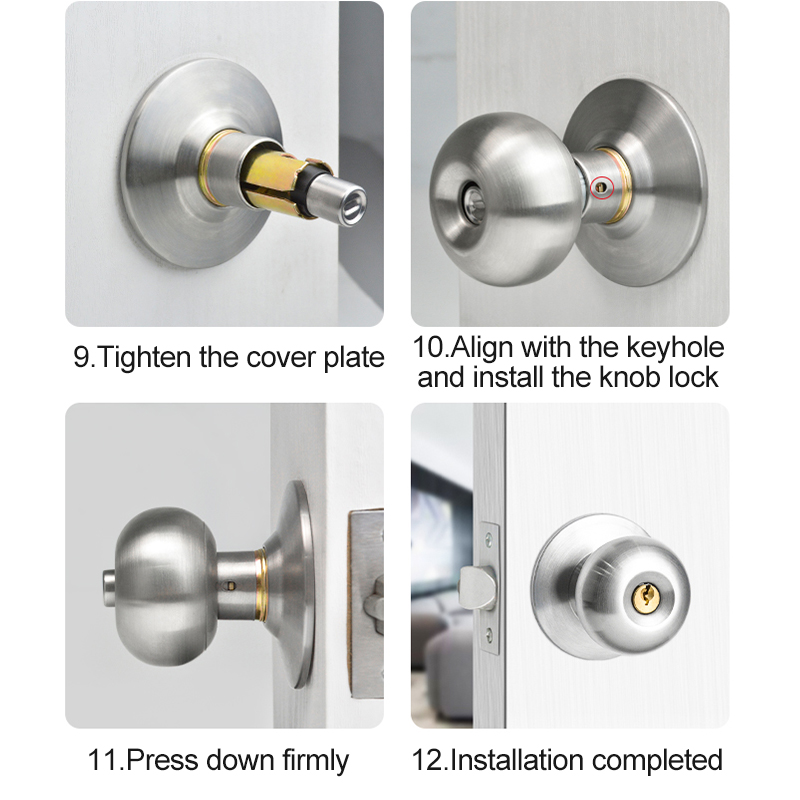 9.Tighten the cover plate

10.Align with the keyhole and install the knob lock

11.Press down firmly

12.Installation completed