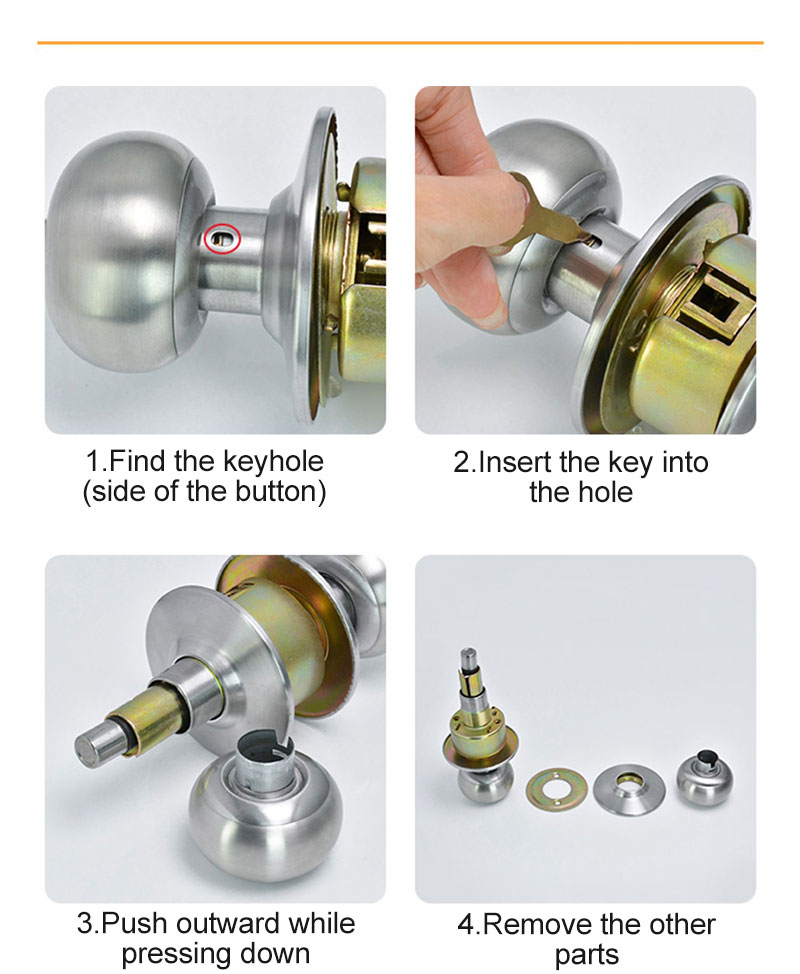 1.Find the keyhole (side of the button)

2.Insert the key into the hole

3.Push outward while pressing down

4.Remove the other parts