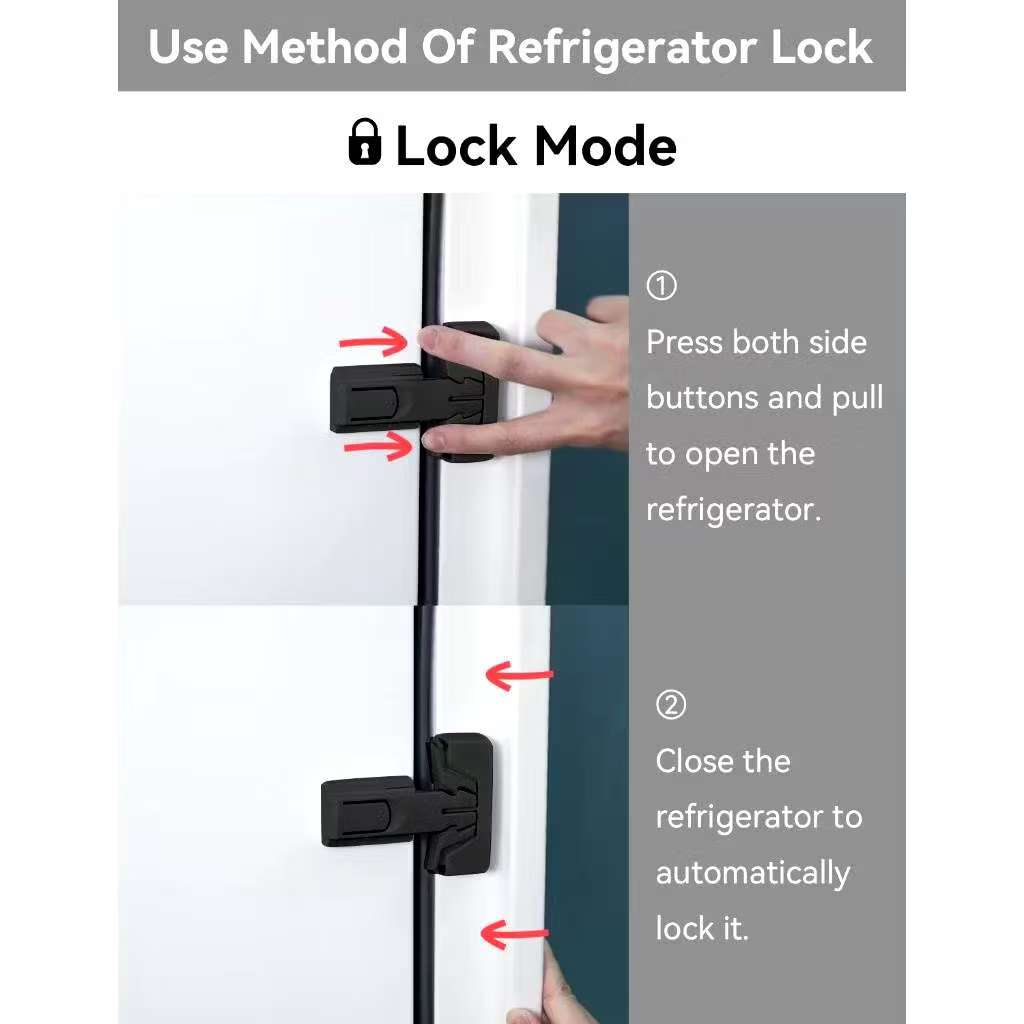 Use Method Of Refrigerator Lock

Lock Mode

①
Press both side buttons and pull to open the refrigerator.

②
Close the refrigerator to automatically lock it.