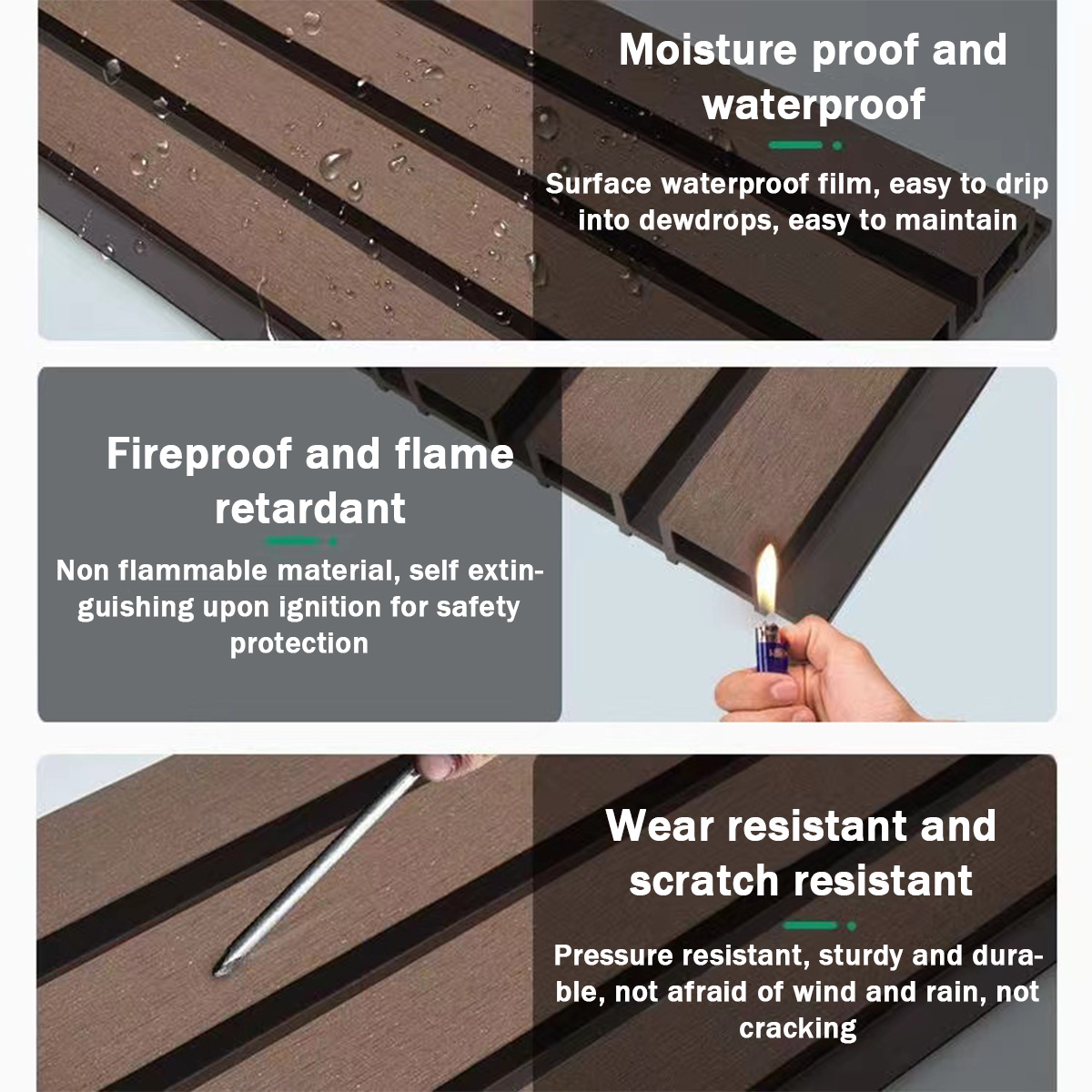 Moisture proof and waterproof

Surface waterproof film, easy to drip into dewdrops, easy to maintain

Fireproof and flame retardant

Non flammable material, self extinguishing upon ignition for safety protection

Wear resistant and scratch resistant

Pressure resistant, sturdy and durable, not afraid of wind and rain, not cracking