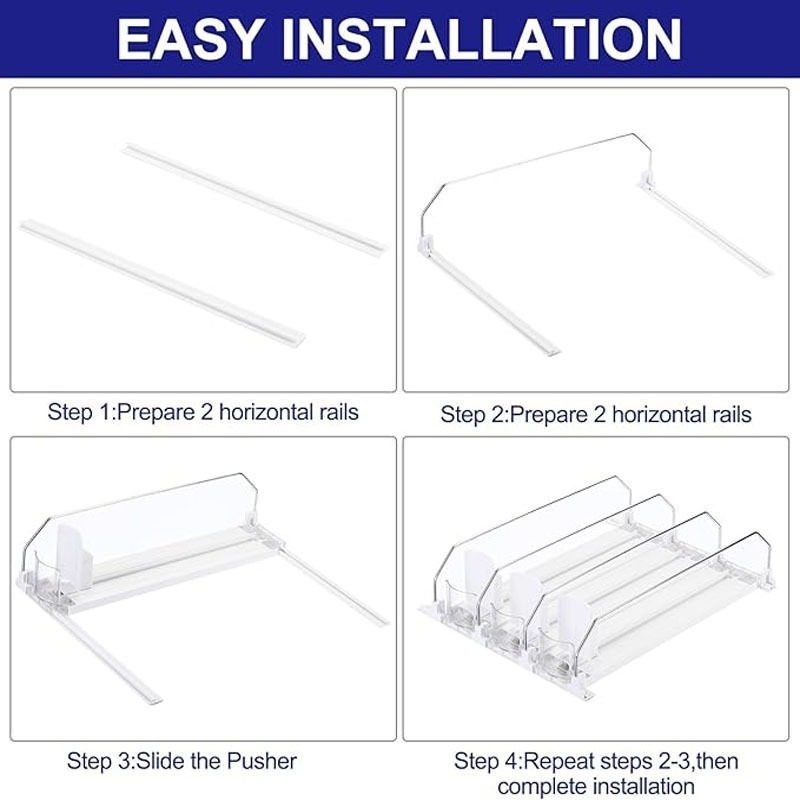 EASY INSTALLATION

Step 1:Prepare 2 horizontal rails

Step 2:Prepare 2 horizontal rails

Step 3:Slide the Pusher

Step 4:Repeat steps 2-3,then complete installation