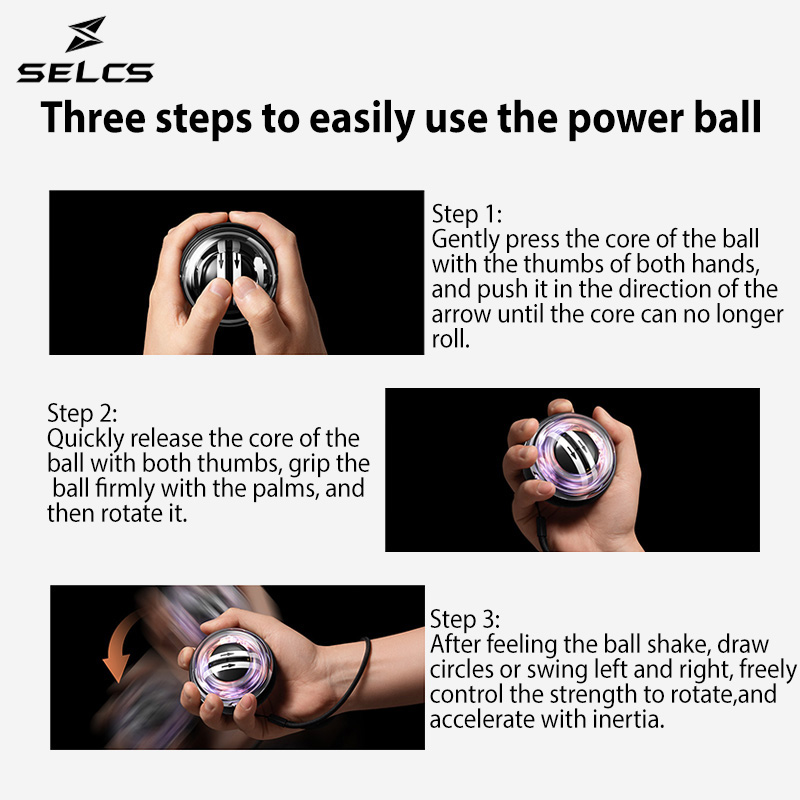 SELCS

Three steps to easily use the power ball

Step 1:
Gently press the core of the ball with the thumbs of both hands, and push it in the direction of the arrow until the core can no longer roll.

Step 2:
Quickly release the core of the ball with both thumbs, grip the ball firmly with the palms, and then rotate it.

Step 3:
After feeling the ball shake, draw circles or swing left and right, freely control the strength to rotate,and accelerate with inertia.