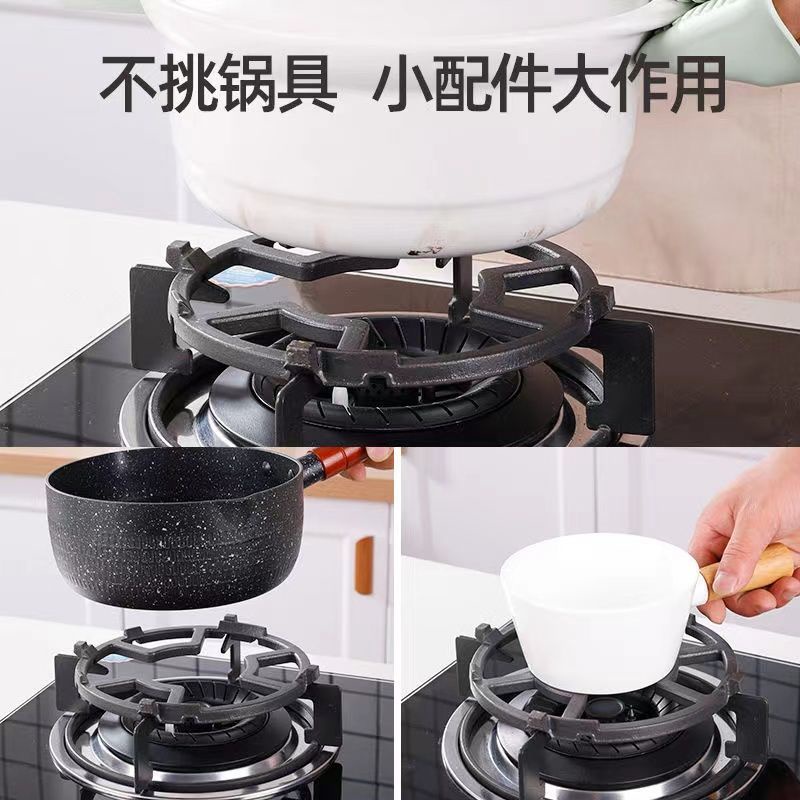 不挑锅具 小配件大作用