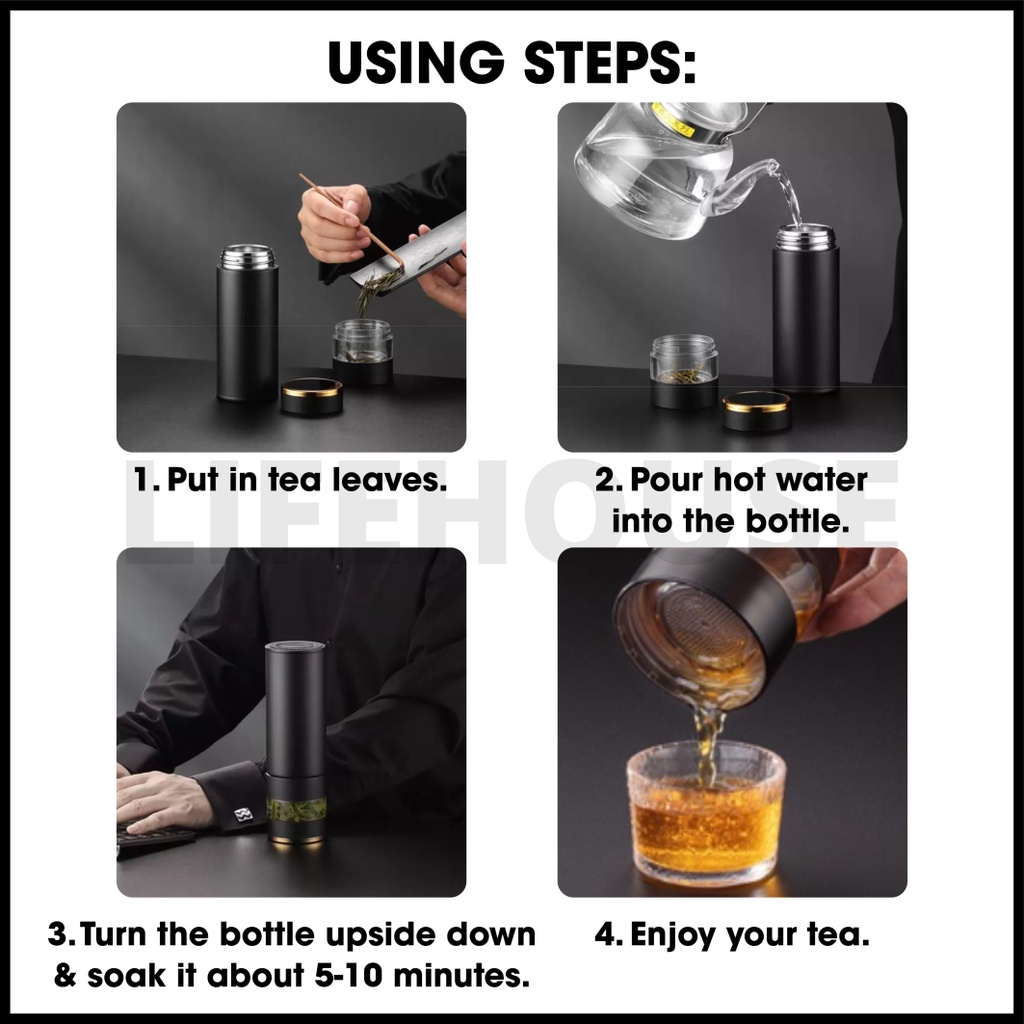 USING STEPS:

1. Put in tea leaves.

2. Pour hot water into the bottle.

LIFEHOUSE

3. Turn the bottle upside down & soak it about 5-10 minutes.

4. Enjoy your tea.