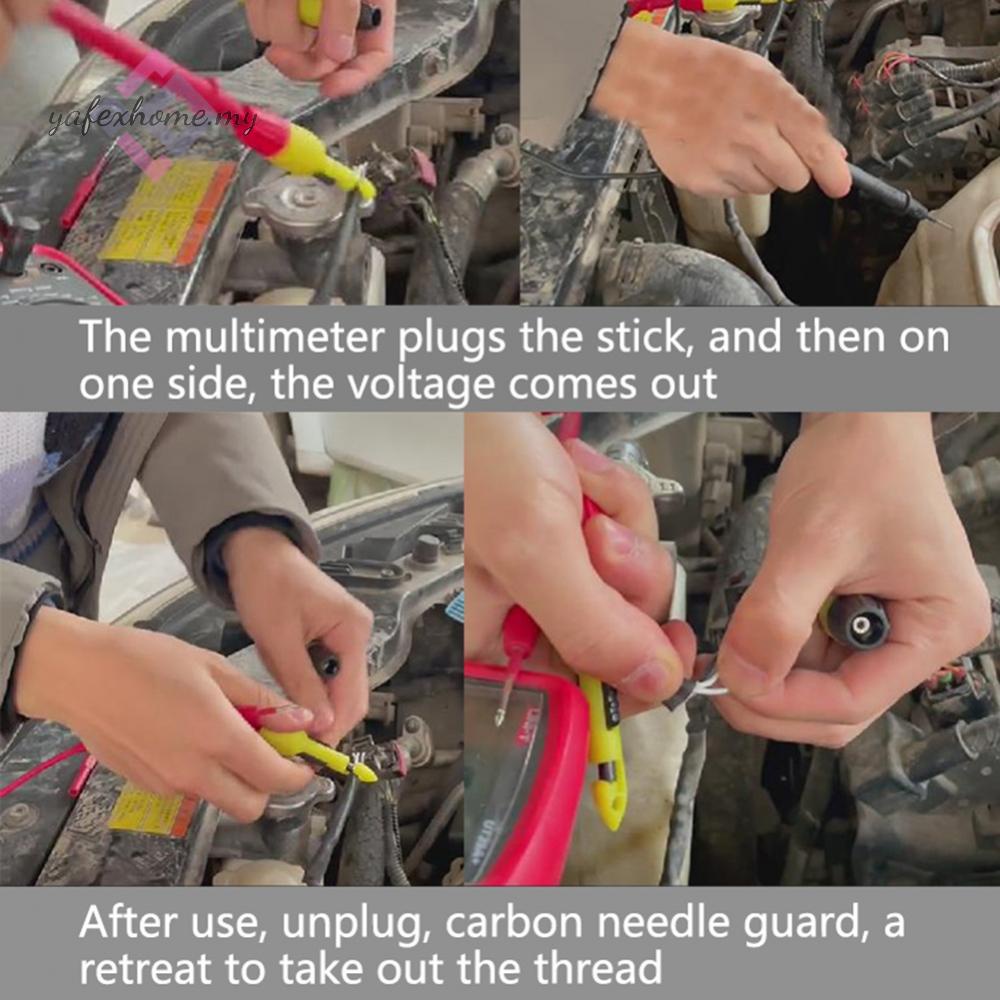 yafexhome.my

The multimeter plugs the stick, and then on one side, the voltage comes out

After use, unplug, carbon needle guard, a retreat to take out the thread