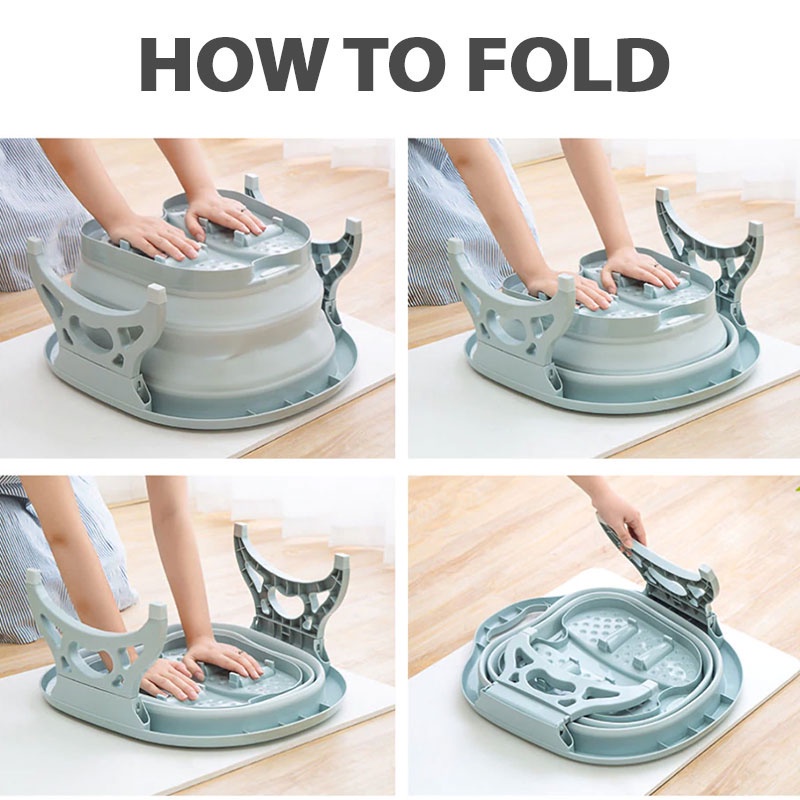 HOW TO FOLD