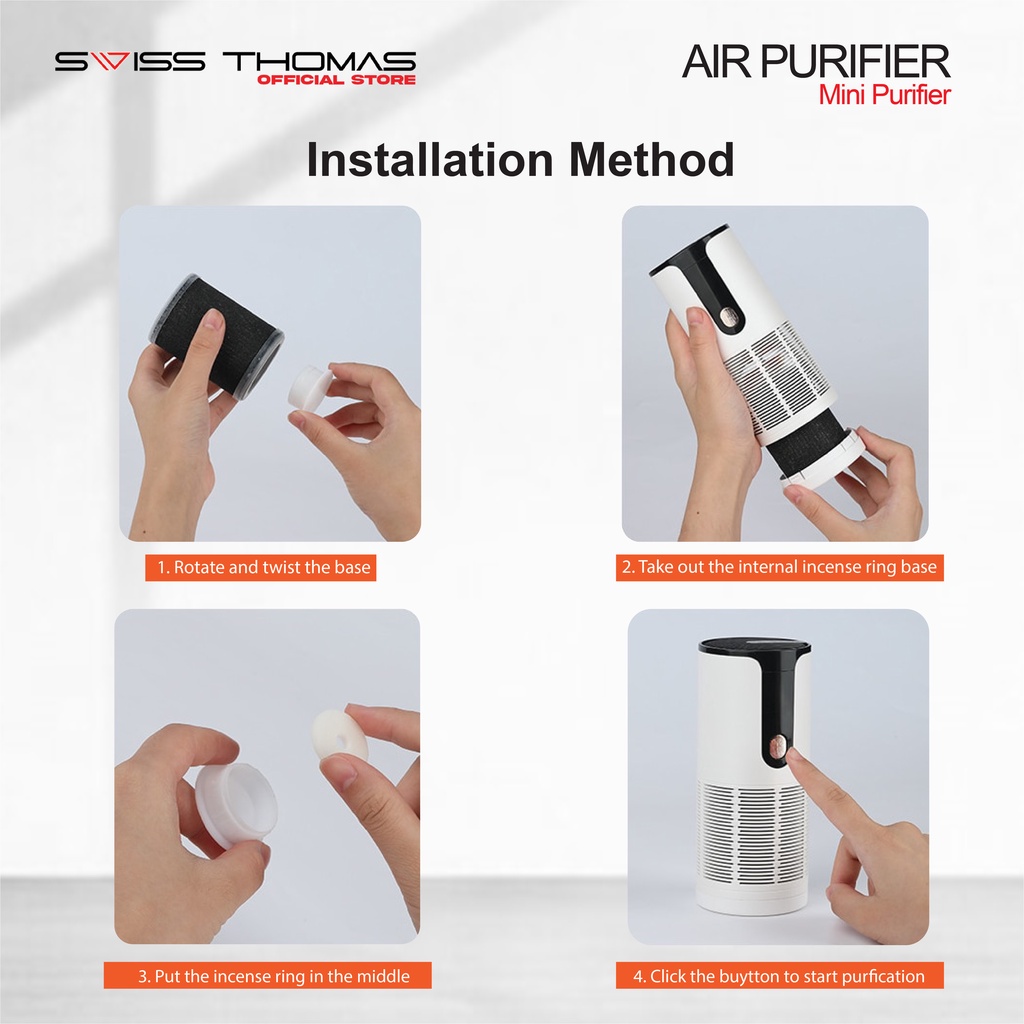 SWISS THOMAS
OFFICIAL STORE

AIR PURIFIER
Mini Purifier

Installation Method

1. Rotate and twist the base

2. Take out the internal incense ring base

3. Put the incense ring in the middle

4. Click the buytton to start purfication