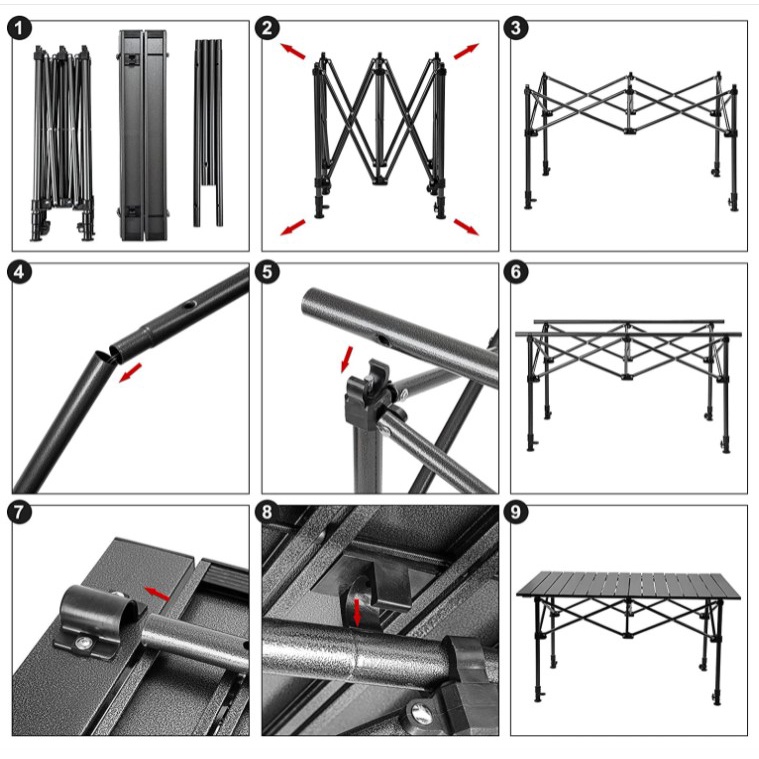 1
2
3
4
5
6
7
8
9