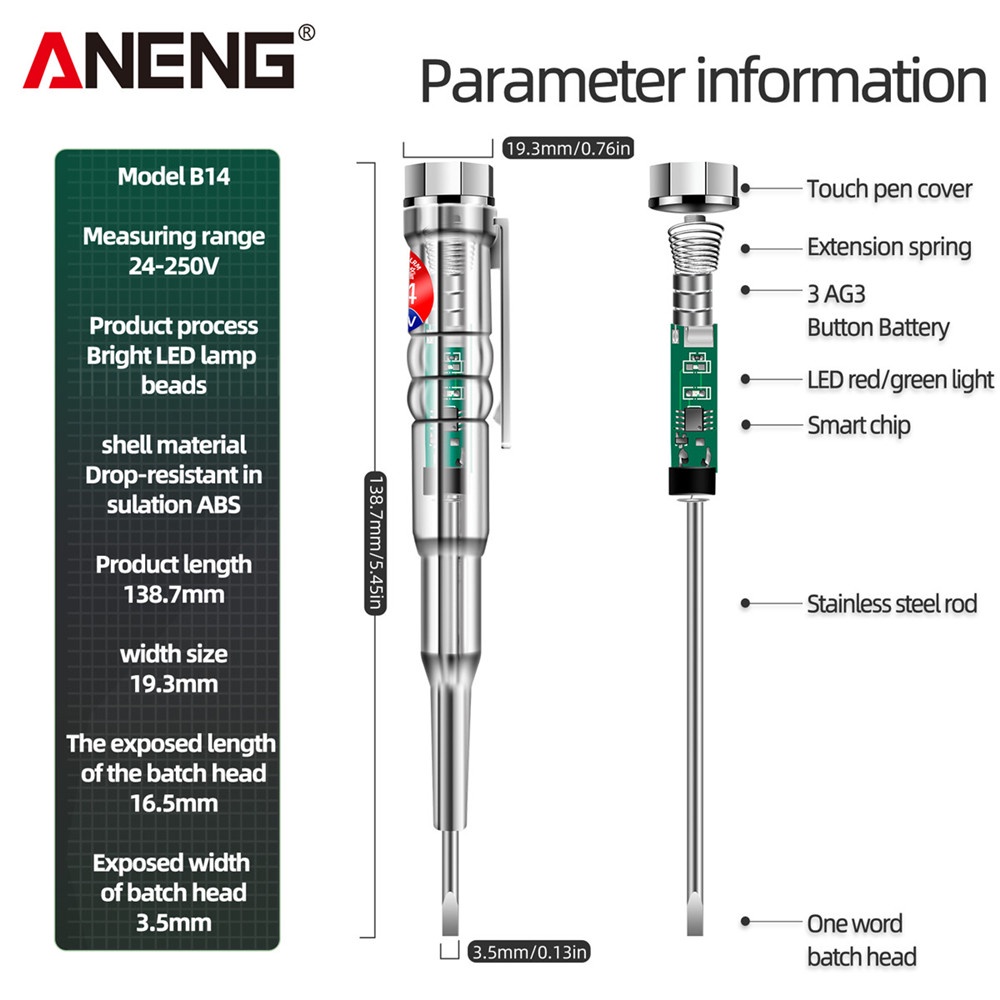 ANENG®

Parameter information

Model B14

Measuring range 24-250V

Product process Bright LED lamp beads

shell material Drop-resistant in sulation ABS

Product length 138.7mm

width size 19.3mm

The exposed length of the batch head 16.5mm

Exposed width of batch head 3.5mm

19.3mm/0.76in

138.7mm/5.45in

3.5mm/0.13in

Touch pen cover

Extension spring

3 AG3 Button Battery

LED red/green light

Smart chip

Stainless steel rod

One word batch head