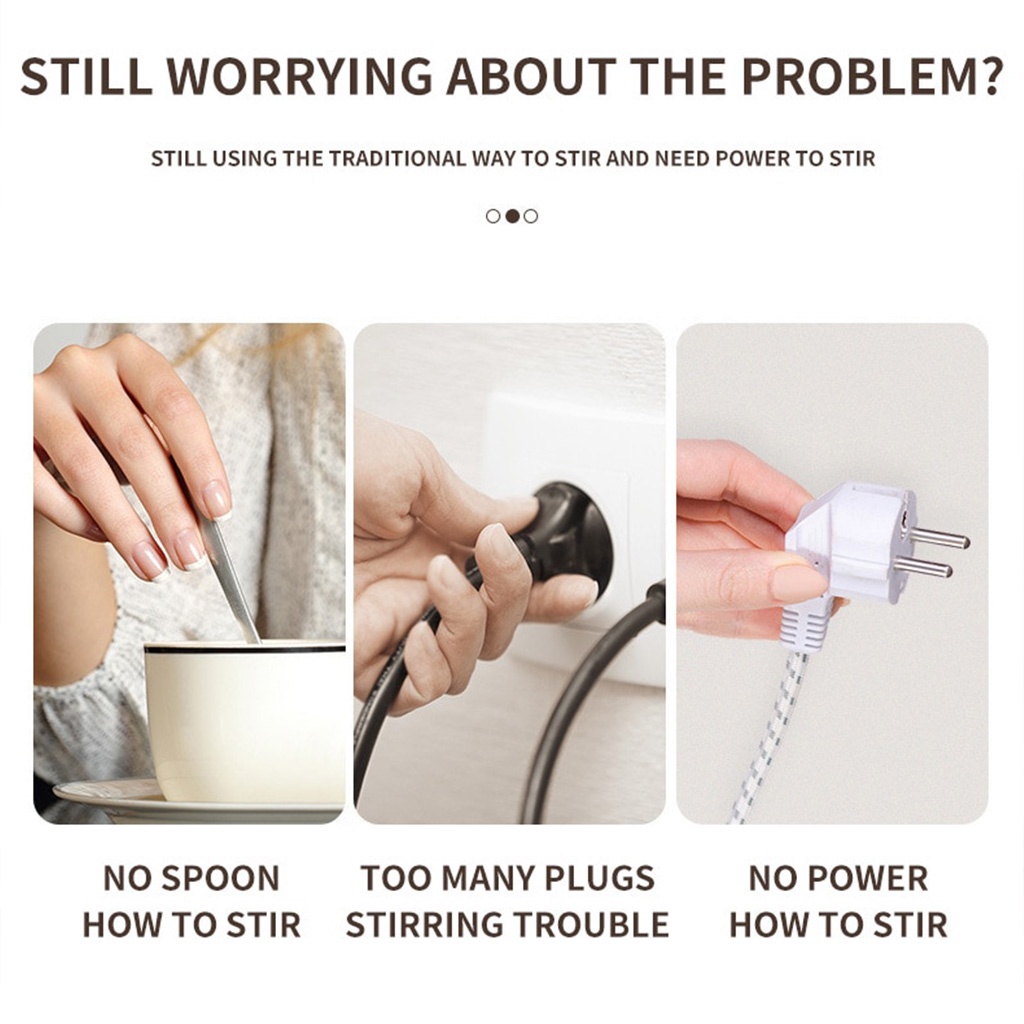 STILL WORRYING ABOUT THE PROBLEM?

STILL USING THE TRADITIONAL WAY TO STIR AND NEED POWER TO STIR

NO SPOON
HOW TO STIR

TOO MANY PLUGS
STIRRING TROUBLE

NO POWER
HOW TO STIR