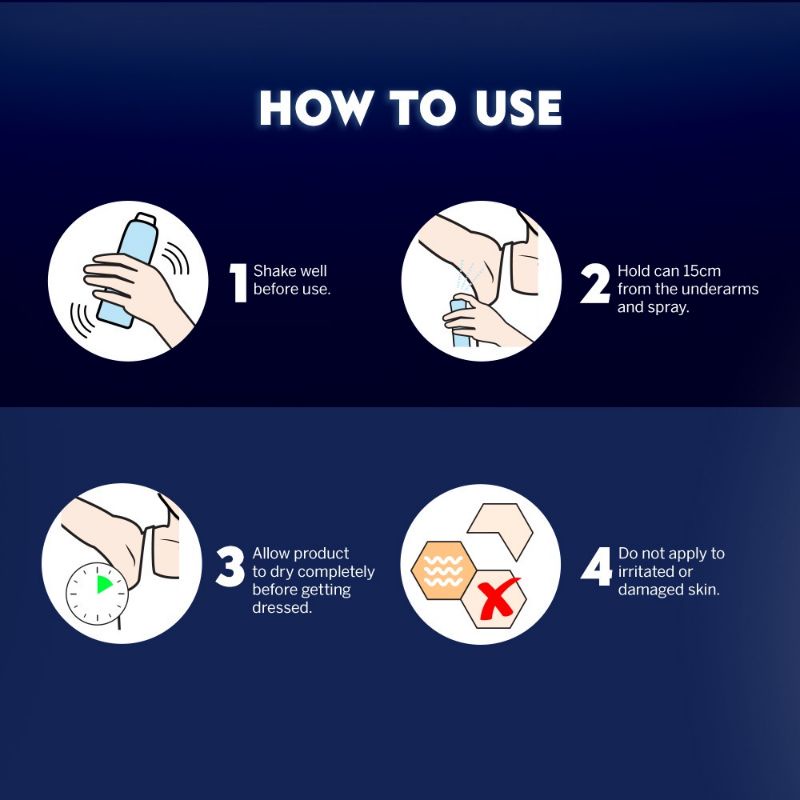 HOW TO USE

1 Shake well before use.

2 Hold can 15cm from the underarms and spray.

3 Allow product to dry completely before getting dressed.

4 Do not apply to irritated or damaged skin.