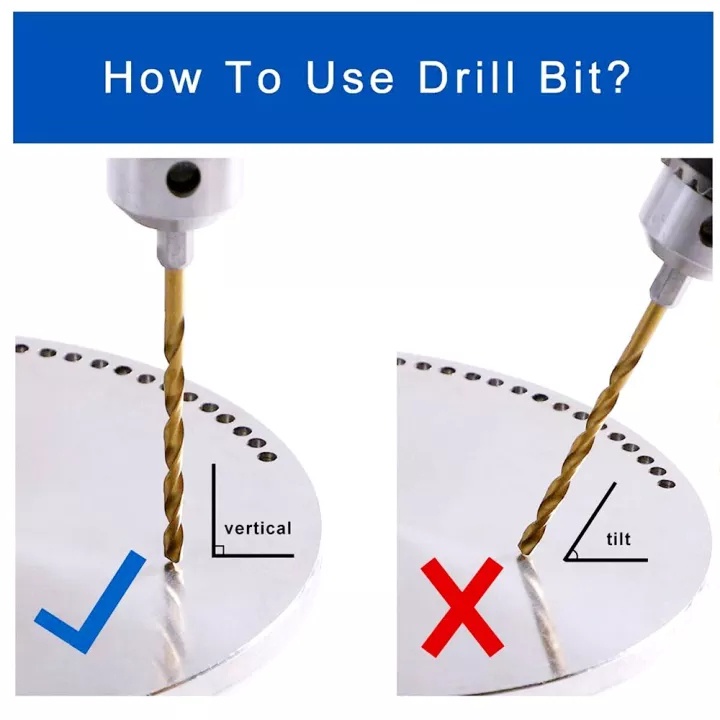 How To Use Drill Bit?

vertical

tilt