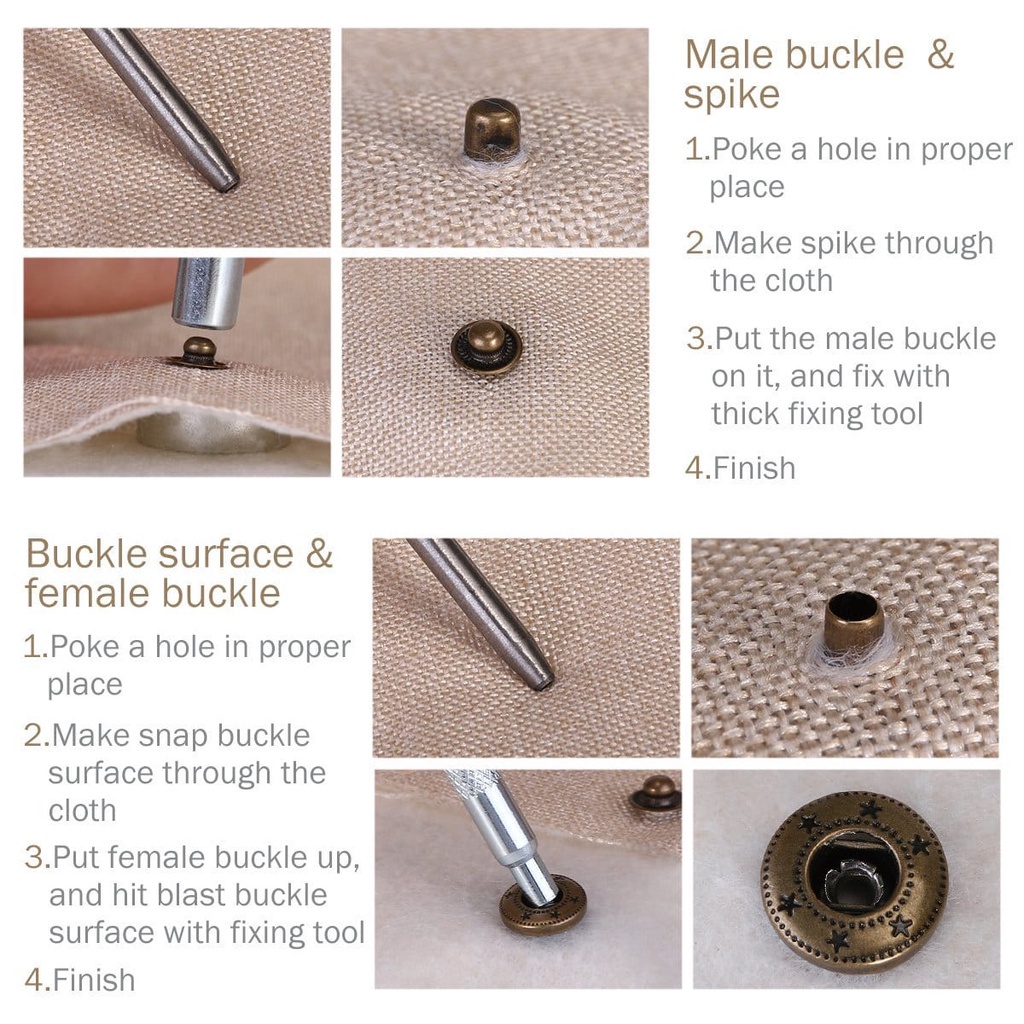 Male buckle & spike

1.Poke a hole in proper place

2.Make spike through the cloth

3.Put the male buckle on it, and fix with thick fixing tool

4.Finish

Buckle surface & female buckle

1.Poke a hole in proper place

2.Make snap buckle surface through the cloth

3.Put female buckle up, and hit blast buckle surface with fixing tool

4.Finish