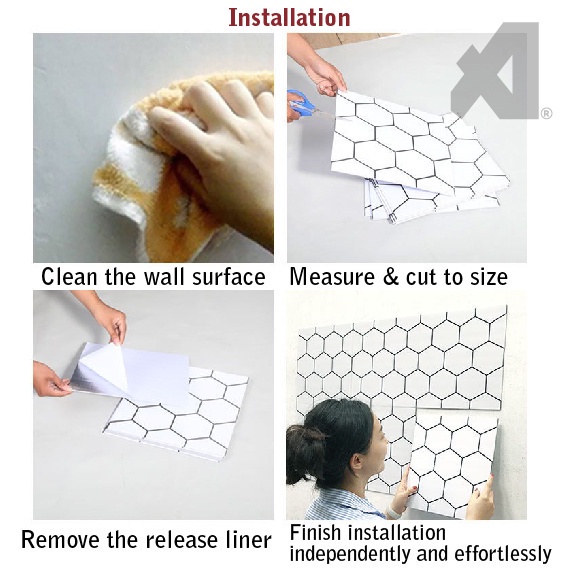 Installation

®

Clean the wall surface

Measure & cut to size

Remove the release liner

Finish installation independently and effortlessly