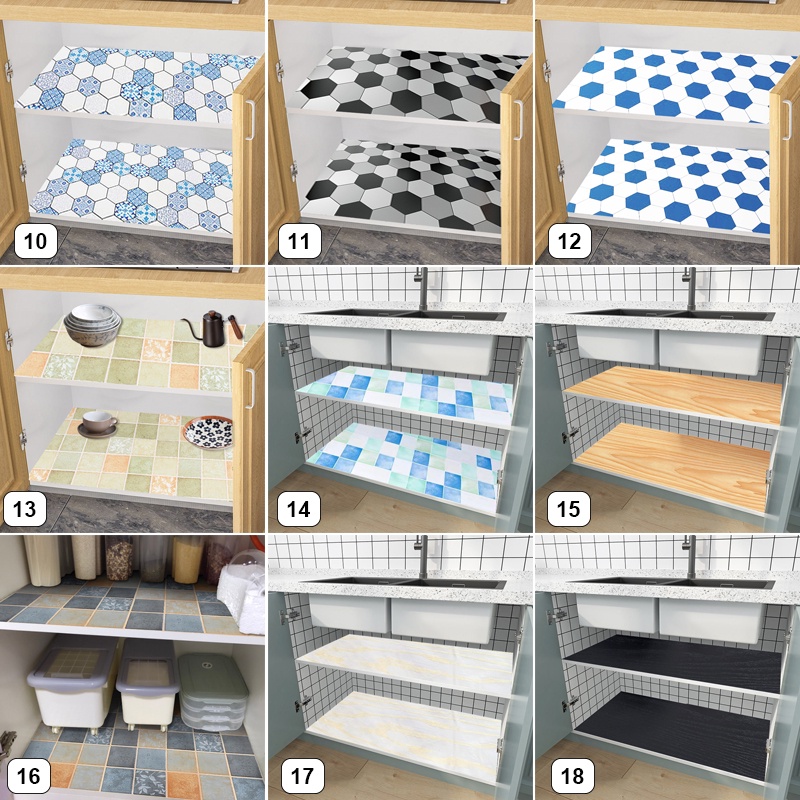 10

11

12

13

14

15

16

17

18