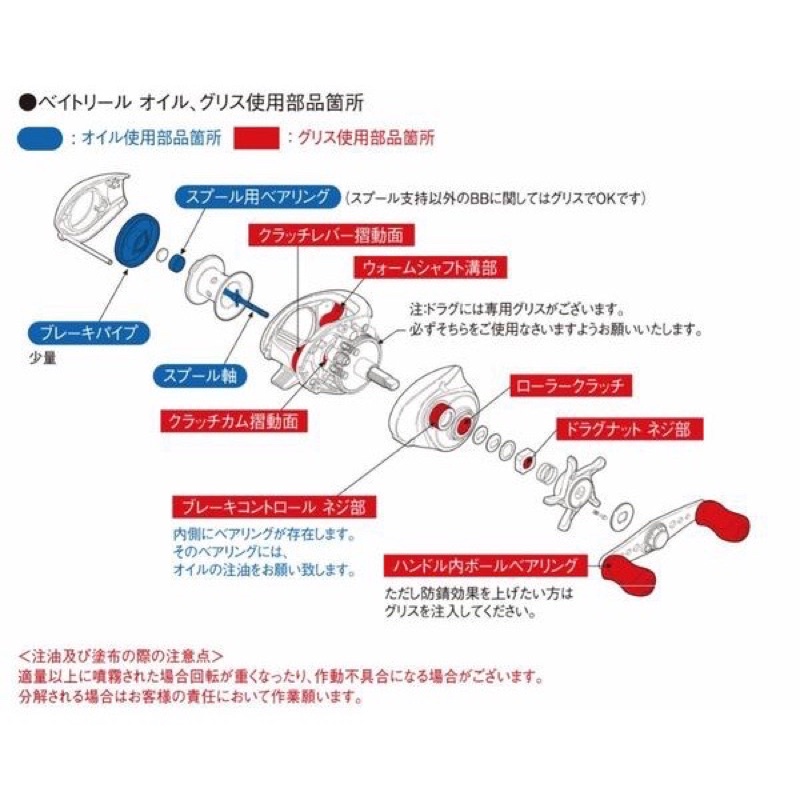 ●ベイトリール オイル、グリス使用部品箇所

：オイル使用部品箇所 ：グリス使用部品箇所

スプール用ベアリング （スプール支持以外のBBに関してはグリスでOKです）

クラッチレバー摺動面

ウォームシャフト溝部

注:ドラグには専用グリスがございます。
必ずそちらをご使用なさいますようお願いいたします。

ブレーキパイプ
少量

スプール軸

クラッチカム摺動面

ローラークラッチ

ドラグナット ネジ部

ブレーキコントロール ネジ部
内側にベアリングが存在します。
そのベアリングには、
オイルの注油をお願い致します。

ハンドル内ボールベアリング
ただし防錆効果を上げたい方は
グリスを注入してください。

＜注油及び塗布の際の注意点＞
適量以上に噴霧された場合回転が重くなったり、作動不具合になる場合がございます。
分解される場合はお客様の責任において作業願います。