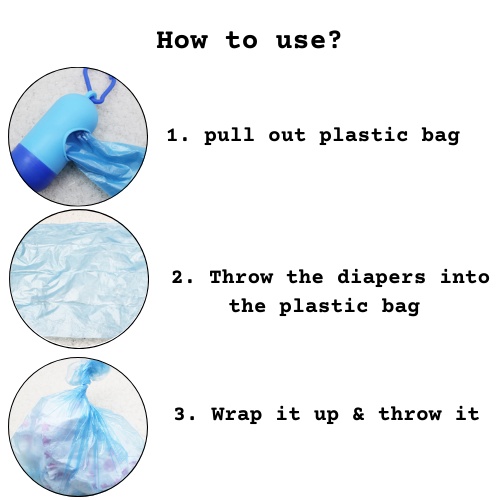 How to use?

1. pull out plastic bag

2. Throw the diapers into the plastic bag

3. Wrap it up & throw it