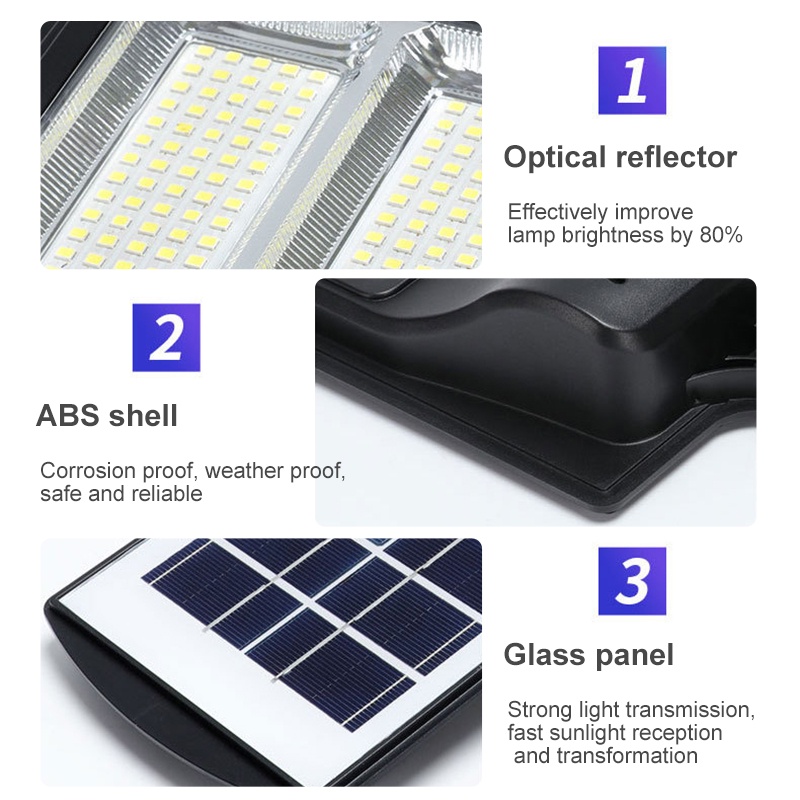 1

Optical reflector

Effectively improve lamp brightness by 80%

2

ABS shell

Corrosion proof, weather proof, safe and reliable

3

Glass panel

Strong light transmission, fast sunlight reception and transformation