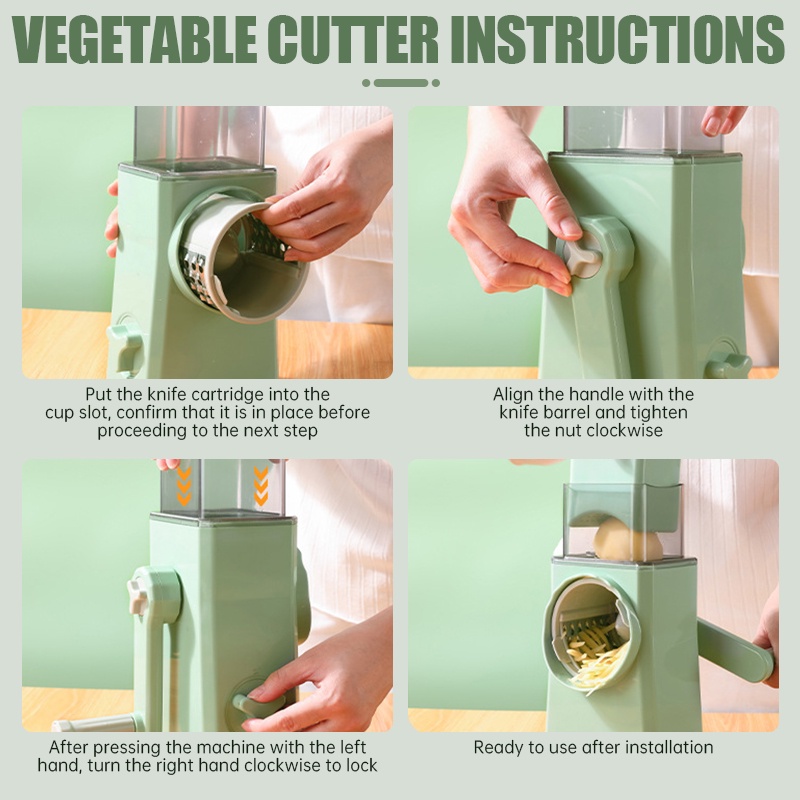 VEGETABLE CUTTER INSTRUCTIONS

Put the knife cartridge into the cup slot, confirm that it is in place before proceeding to the next step

Align the handle with the knife barrel and tighten the nut clockwise

After pressing the machine with the left hand, turn the right hand clockwise to lock

Ready to use after installation