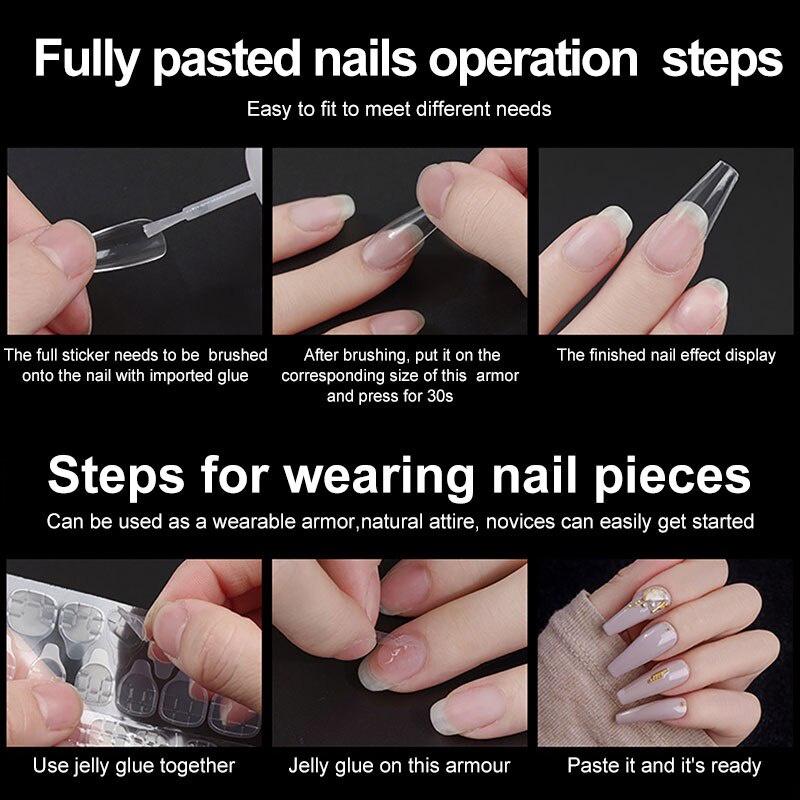 Fully pasted nails operation steps

Easy to fit to meet different needs

The full sticker needs to be brushed onto the nail with imported glue

After brushing, put it on the corresponding size of this armor and press for 30s

The finished nail effect display

Steps for wearing nail pieces

Can be used as a wearable armor,natural attire, novices can easily get started

Use jelly glue together

Jelly glue on this armour

Paste it and it's ready