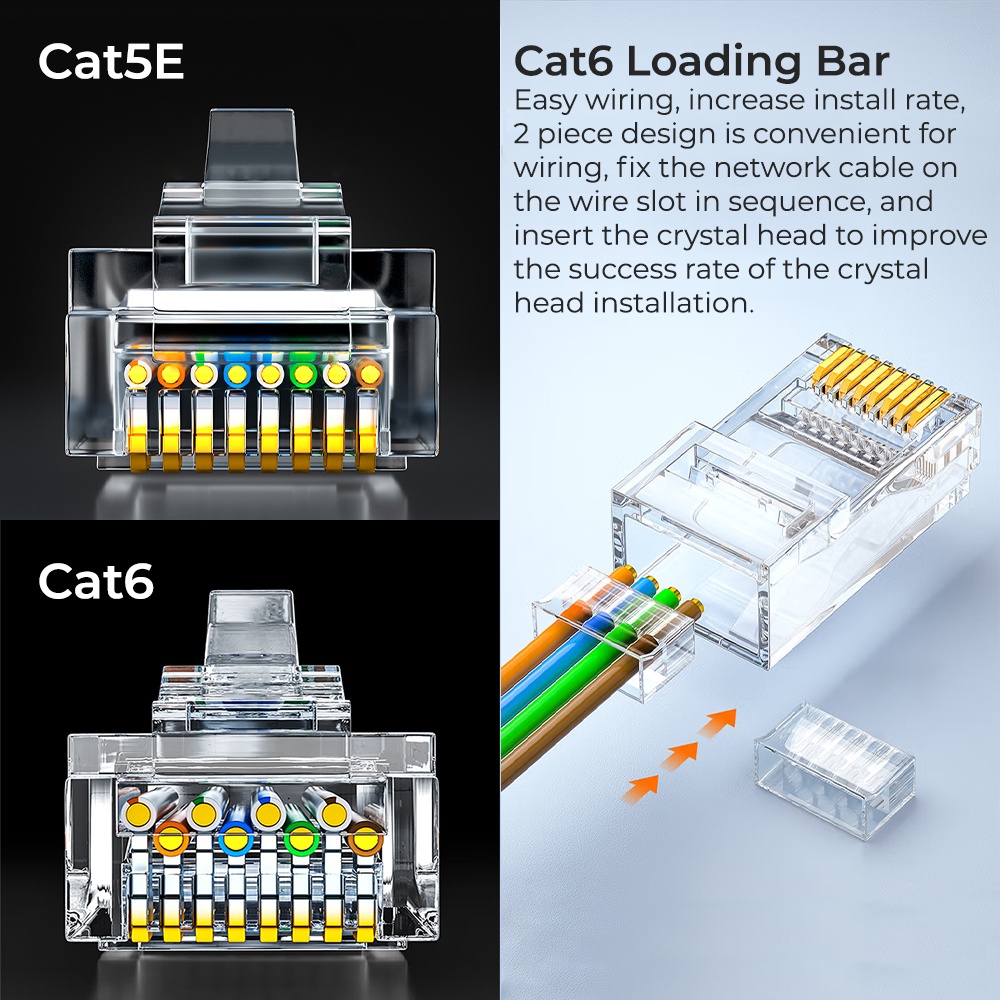 Cat5E

Cat6

Cat6 Loading Bar
Easy wiring, increase install rate, 2 piece design is convenient for wiring, fix the network cable on the wire slot in sequence, and insert the crystal head to improve the success rate of the crystal head installation.