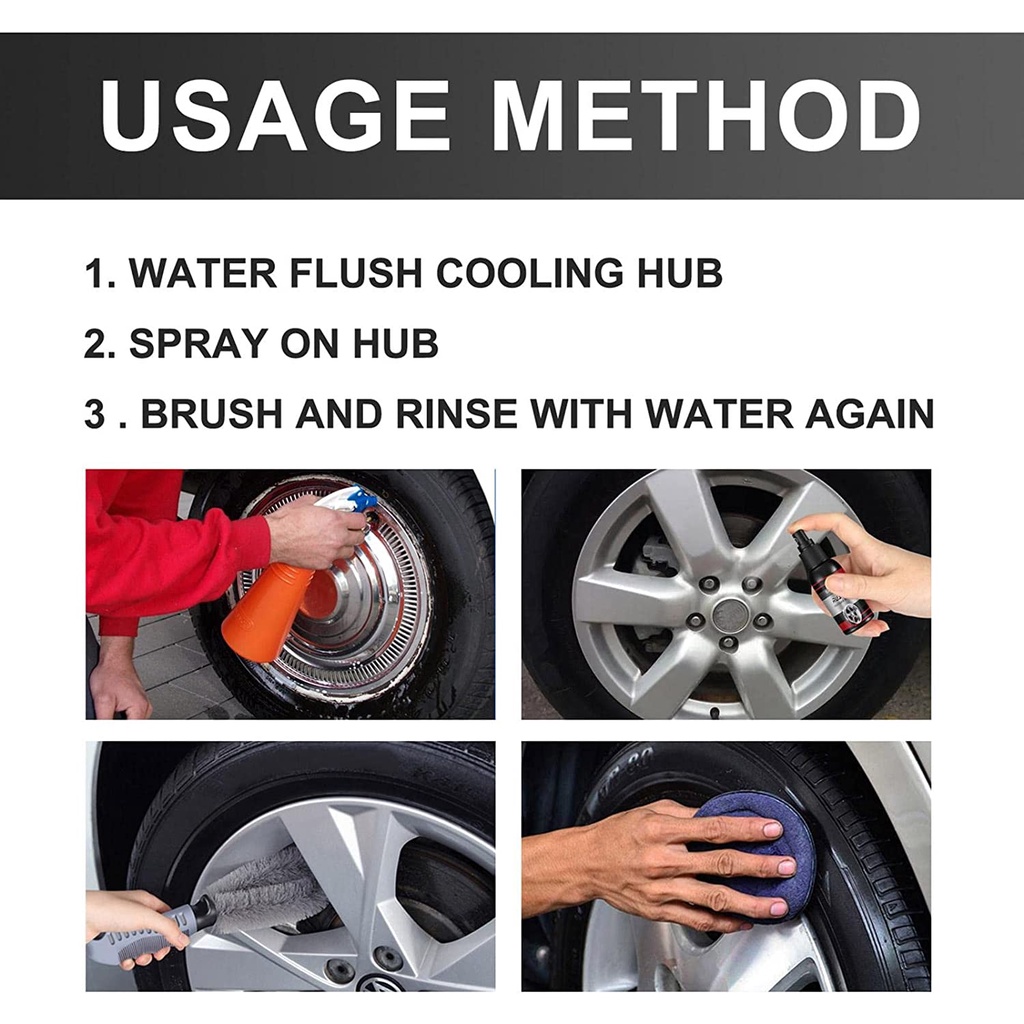 USAGE METHOD

1. WATER FLUSH COOLING HUB

2. SPRAY ON HUB

3 . BRUSH AND RINSE WITH WATER AGAIN