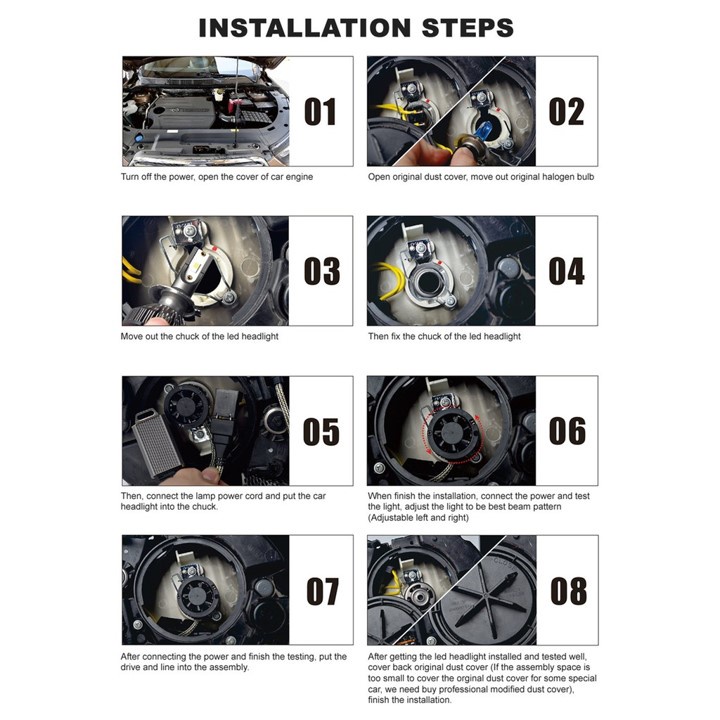 INSTALLATION STEPS

01

Turn off the power, open the cover of car engine

02

Open original dust cover, move out original halogen bulb

03

Move out the chuck of the led headlight

04

Then fix the chuck of the led headlight

05

Then, connect the lamp power cord and put the car headlight into the chuck.

06

When finish the installation, connect the power and test the light, adjust the light to be best beam pattern (Adjustable left and right)

07

After connecting the power and finish the testing, put the drive and line into the assembly.

08

After getting the led headlight installed and tested well, cover back original dust cover (If the assembly space is too small to cover the orginal dust cover for some special car, we need buy professional modified dust cover), finish the installation.