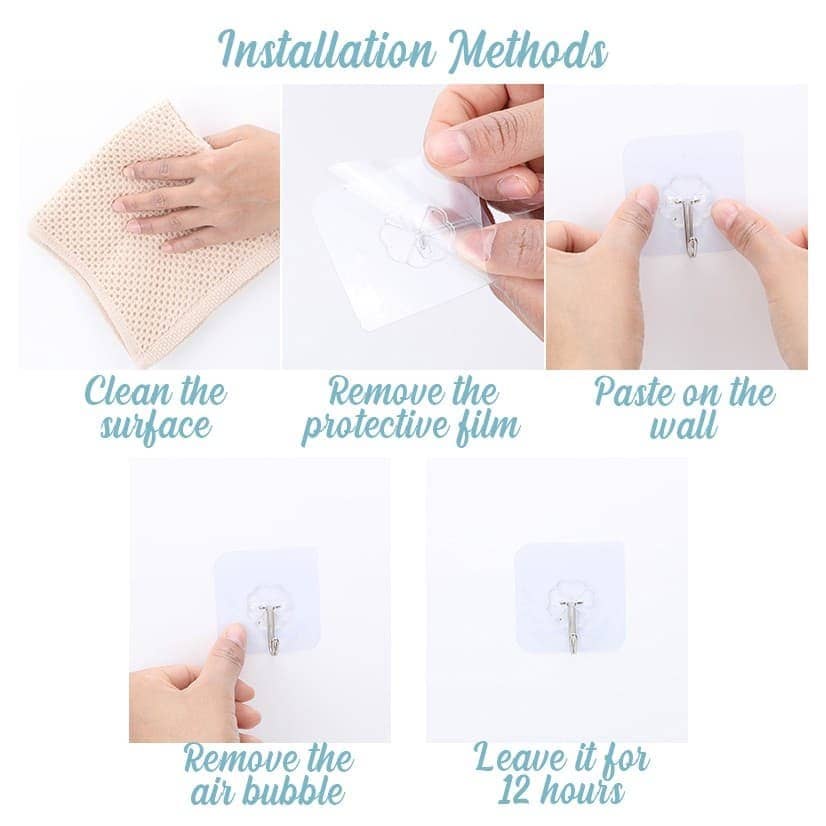 Installation Methods

Clean the surface

Remove the protective film

Paste on the wall

Remove the air bubble

Leave it for 12 hours