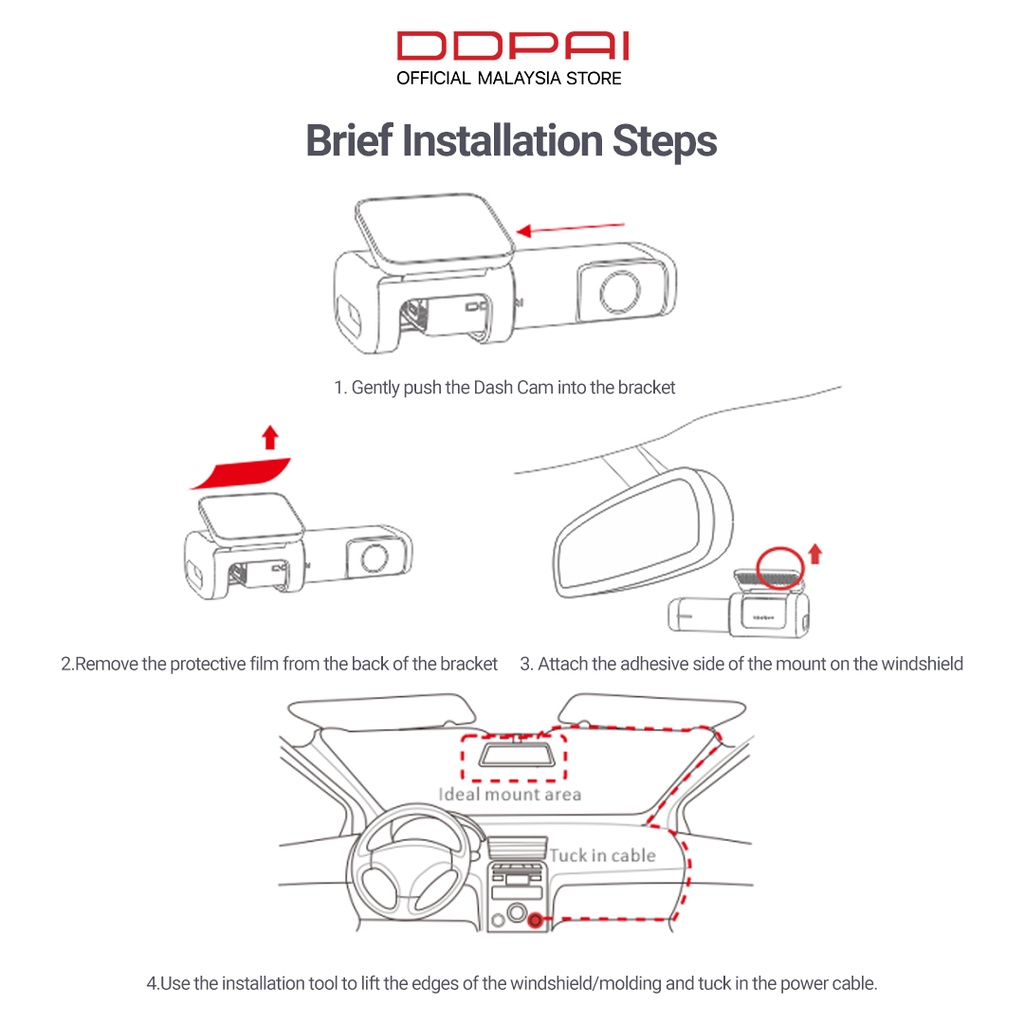 DDPAI
OFFICIAL MALAYSIA STORE

Brief Installation Steps

1. Gently push the Dash Cam into the bracket

2.Remove the protective film from the back of the bracket

3. Attach the adhesive side of the mount on the windshield

Ideal mount area

Tuck in cable

4.Use the installation tool to lift the edges of the windshield/molding and tuck in the power cable.