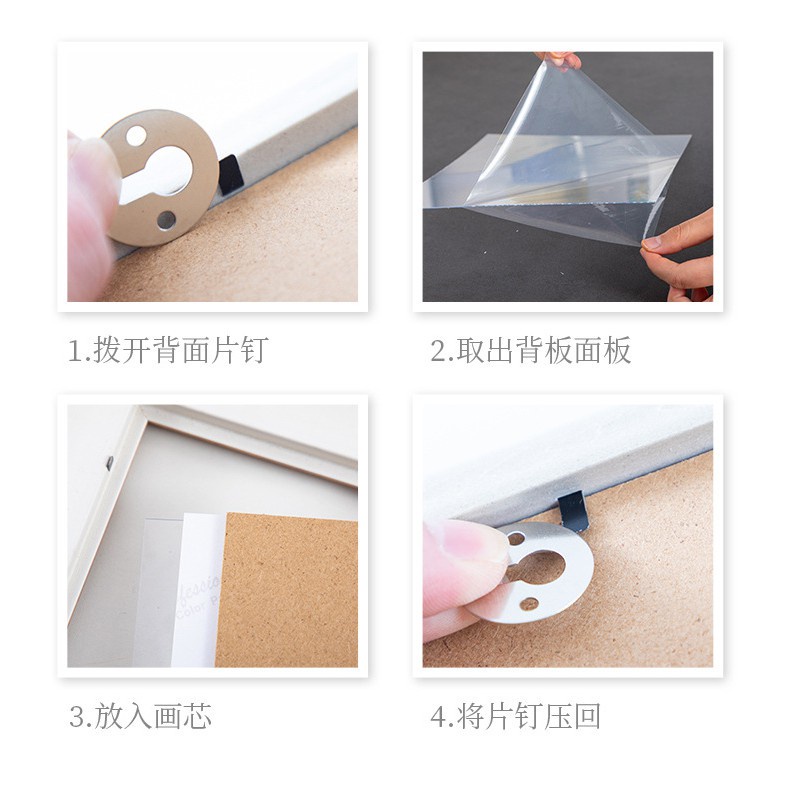 1.拨开背面片钉

2.取出背板面板

3.放入画芯

4.将片钉压回