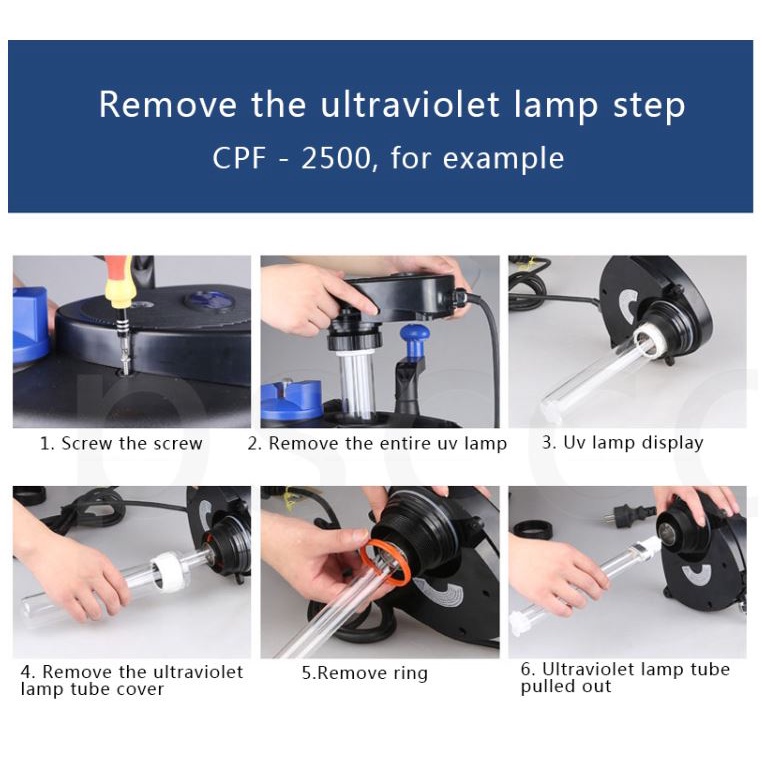 Remove the ultraviolet lamp step
CPF - 2500, for example

1. Screw the screw

2. Remove the entire uv lamp

3. Uv lamp display

4. Remove the ultraviolet lamp tube cover

5.Remove ring

6. Ultraviolet lamp tube pulled out