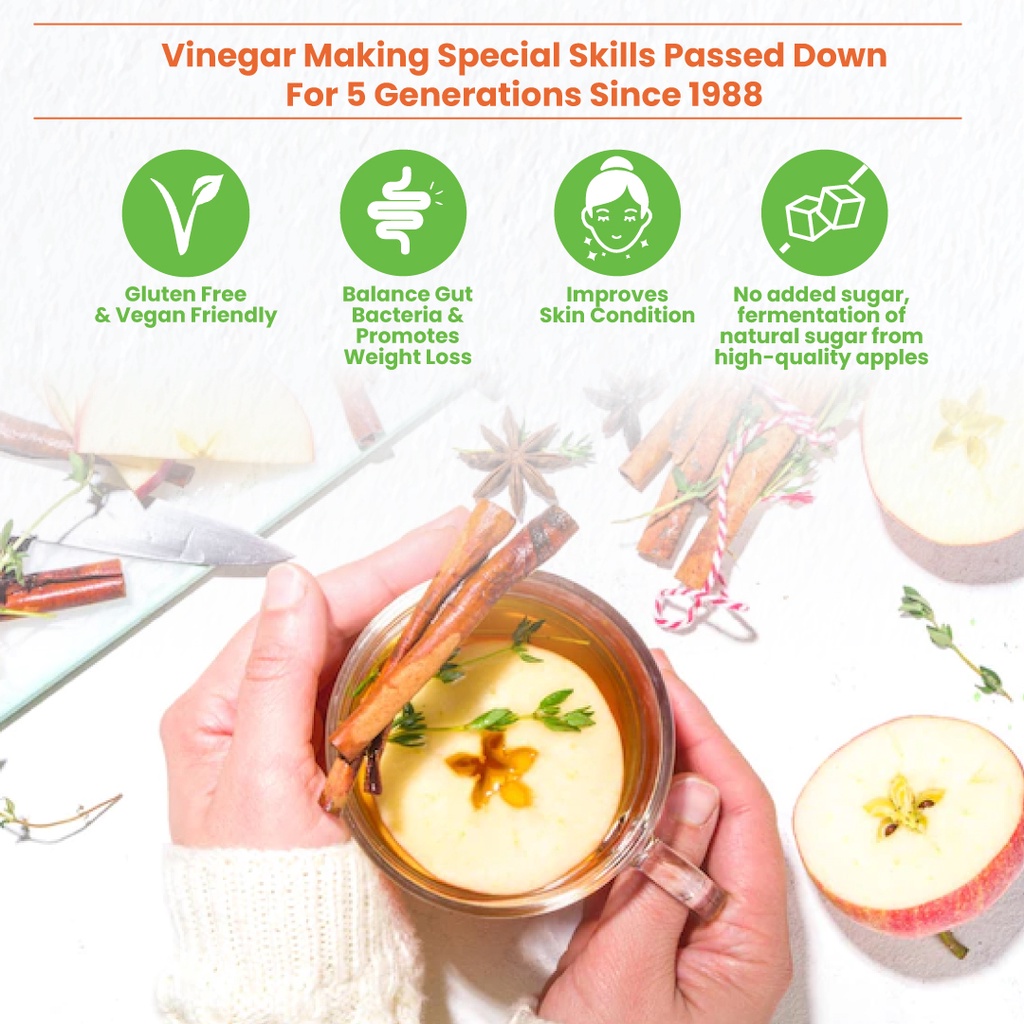 Vinegar Making Special Skills Passed Down For 5 Generations Since 1988

Gluten Free & Vegan Friendly

Balance Gut Bacteria & Promotes Weight Loss

Improves Skin Condition

No added sugar, fermentation of natural sugar from high-quality apples