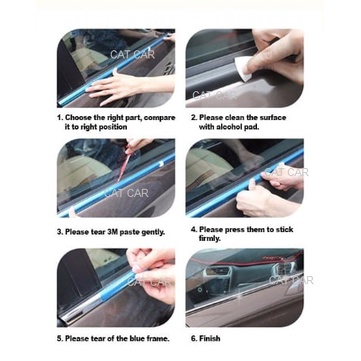 CAT CAR

CAT CAR

1. Choose the right part, compare it to right position

2. Please clean the surface with alcohol pad.

CAT CAR

CAT CAR

3. Please tear 3M paste gently.

4. Please press them to stick firmly.

CAT CAR

CAT CAR

5. Please tear of the blue frame.

6. Finish