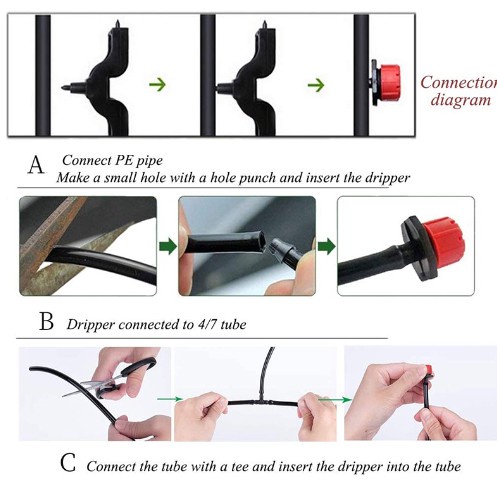 Connection diagram

A Connect PE pipe
Make a small hole with a hole punch and insert the dripper

B Dripper connected to 4/7 tube

C Connect the tube with a tee and insert the dripper into the tube