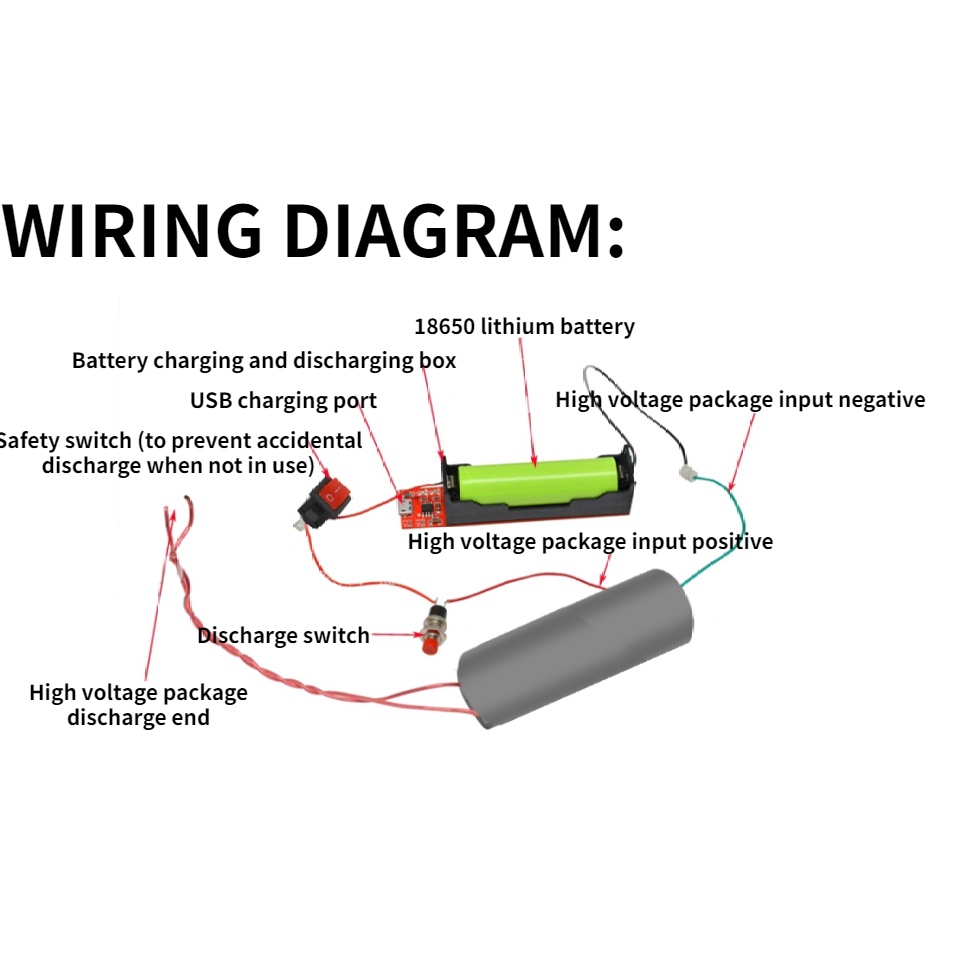 WIRING DIAGRAM:

18650 lithium battery

Battery charging and discharging box

USB charging port

High voltage package input negative

Safety switch (to prevent accidental discharge when not in use)

High voltage package input positive

Discharge switch

High voltage package discharge end