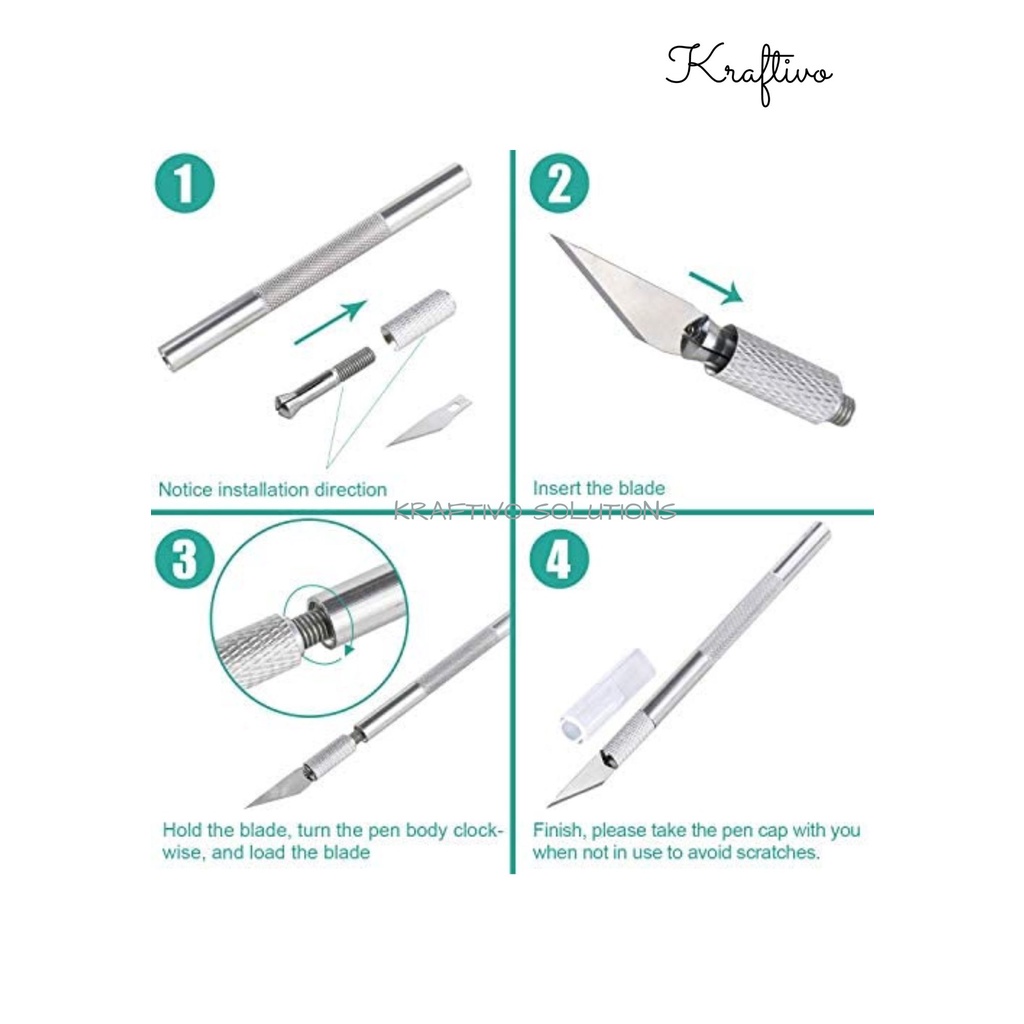 Kraftivo

1

Notice installation direction

2

Insert the blade

KRAFTIVO SOLUTIONS

3

Hold the blade, turn the pen body clockwise, and load the blade

4

Finish, please take the pen cap with you when not in use to avoid scratches.