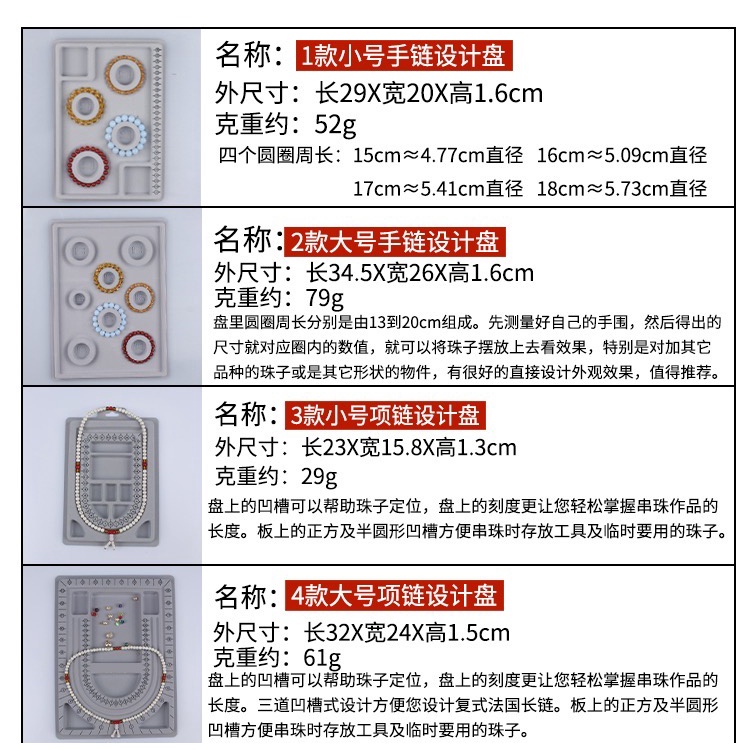 名称：1款小号手链设计盘
外尺寸：长29X宽20X高1.6cm
克重约：52g
四个圆圈周长：15cm≈4.77cm直径 16cm≈5.09cm直径
17cm≈5.41cm直径 18cm≈5.73cm直径

名称：2款大号手链设计盘
外尺寸：长34.5X宽26X高1.6cm
克重约：79g
盘里圆圈周长分别是由13到20cm组成。先测量好自己的手围，然后得出的尺寸就对应圈内的数值，就可以将珠子摆放上去看效果，特别是对加其它品种的珠子或是其它形状的物件，有很好的直接设计外观效果，值得推荐。

名称：3款小号项链设计盘
外尺寸：长23X宽15.8X高1.3cm
克重约：29g
盘上的凹槽可以帮助珠子定位，盘上的刻度更让您轻松掌握串珠作品的长度。板上的正方及半圆形凹槽方便串珠时存放工具及临时要用的珠子。

名称：4款大号项链设计盘
外尺寸：长32X宽24X高1.5cm
克重约：61g
盘上的凹槽可以帮助珠子定位，盘上的刻度更让您轻松掌握串珠作品的长度。三道凹槽式设计方便您设计复式法国长链。板上的正方及半圆形凹槽方便串珠时存放工具及临时要用的珠子。