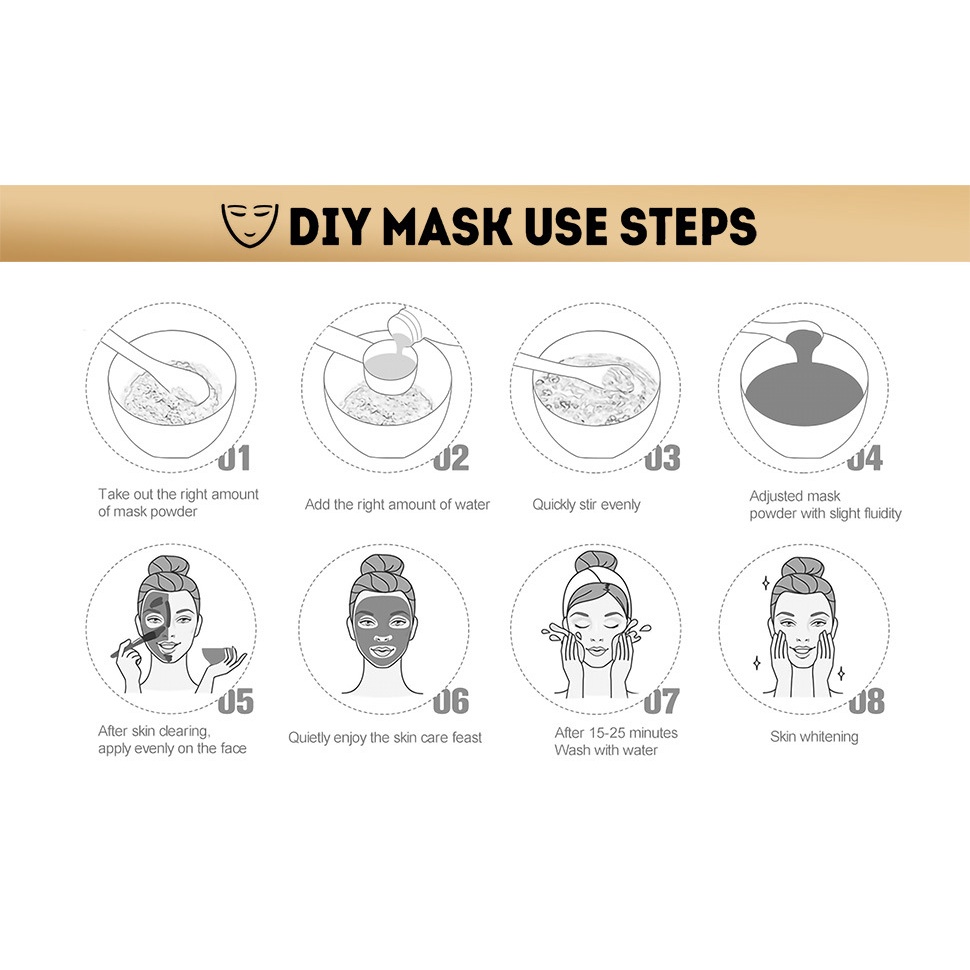 DIY MASK USE STEPS

01
Take out the right amount of mask powder

02
Add the right amount of water

03
Quickly stir evenly

04
Adjusted mask powder with slight fluidity

05
After skin clearing, apply evenly on the face

06
Quietly enjoy the skin care feast

07
After 15-25 minutes Wash with water

08
Skin whitening