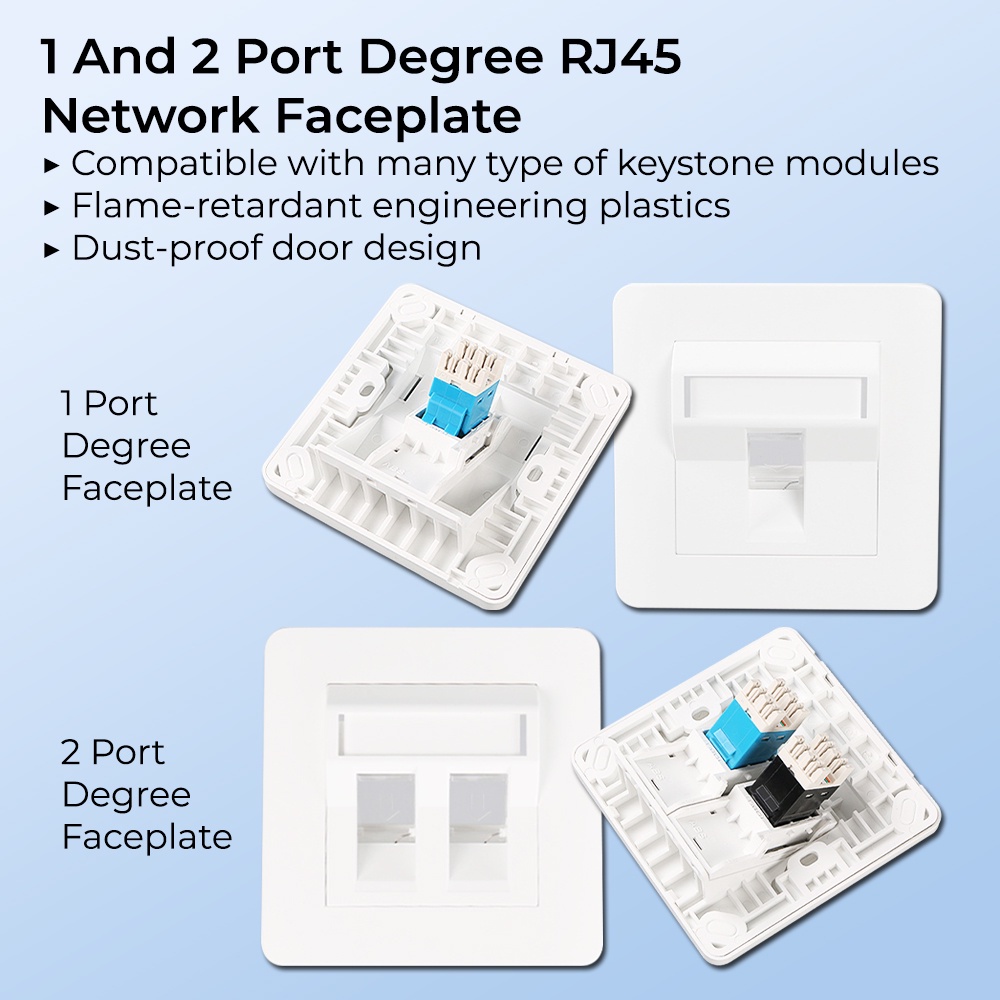 1 And 2 Port Degree RJ45 Network Faceplate

▸ Compatible with many type of keystone modules
▸ Flame-retardant engineering plastics
▸ Dust-proof door design

1 Port Degree Faceplate

2 Port Degree Faceplate