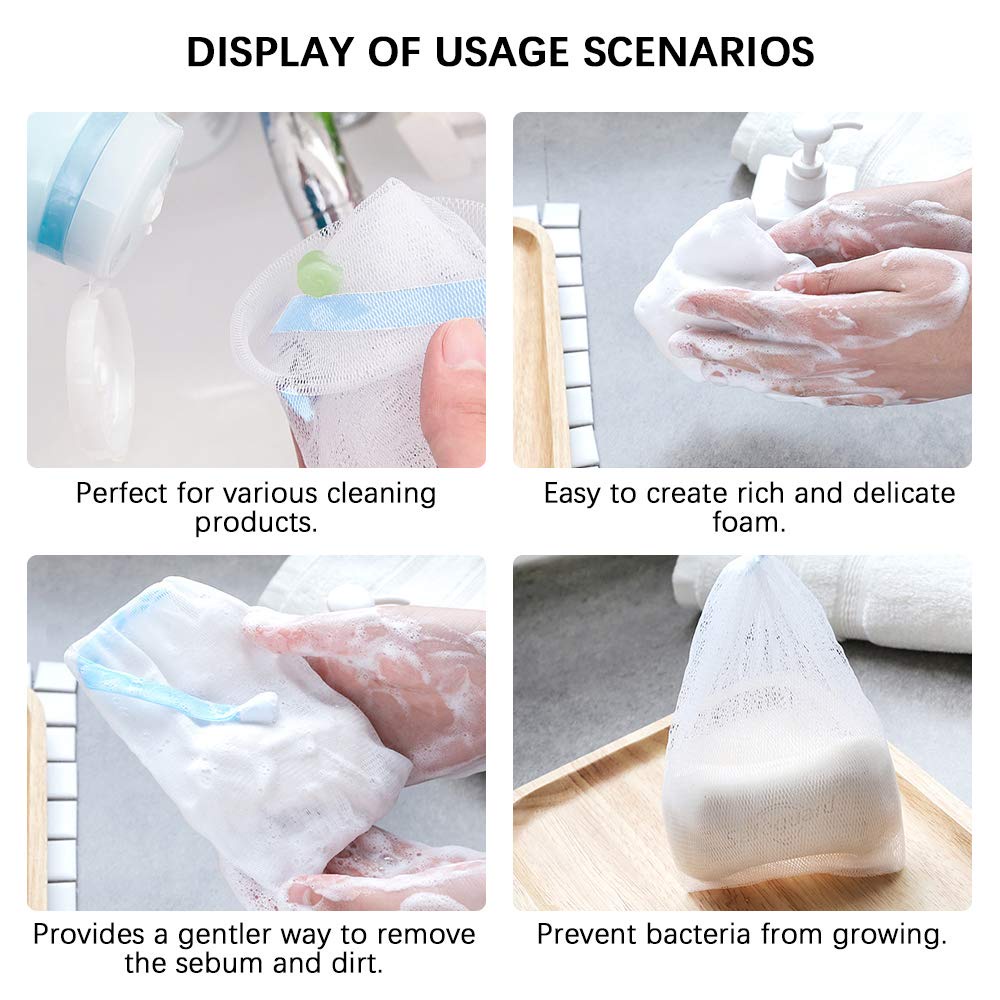 DISPLAY OF USAGE SCENARIOS

Perfect for various cleaning products.

Easy to create rich and delicate foam.

Provides a gentler way to remove the sebum and dirt.

Prevent bacteria from growing.