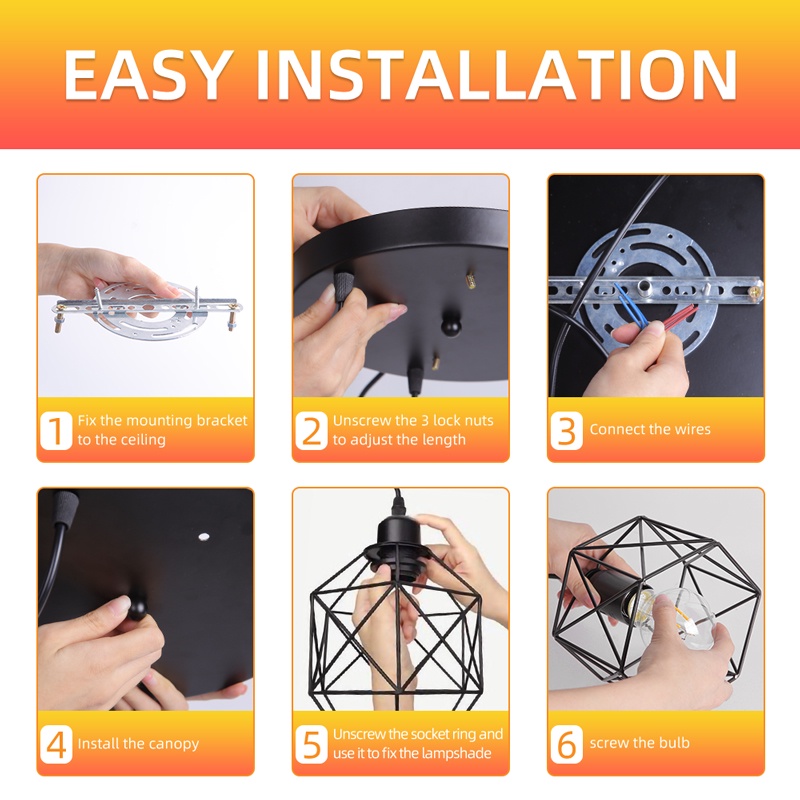 EASY INSTALLATION

1 Fix the mounting bracket to the ceiling

2 Unscrew the 3 lock nuts to adjust the length

3 Connect the wires

4 Install the canopy

5 Unscrew the socket ring and use it to fix the lampshade

6 screw the bulb