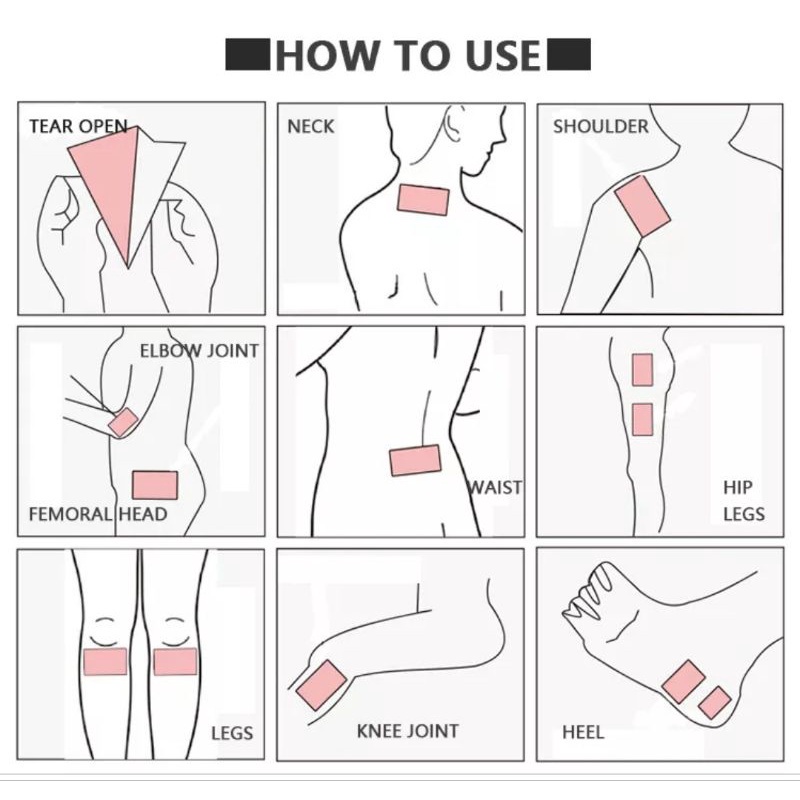 HOW TO USE

TEAR OPEN

NECK

SHOULDER

ELBOW JOINT

FEMORAL HEAD

WAIST

HIP
LEGS

LEGS

KNEE JOINT

HEEL