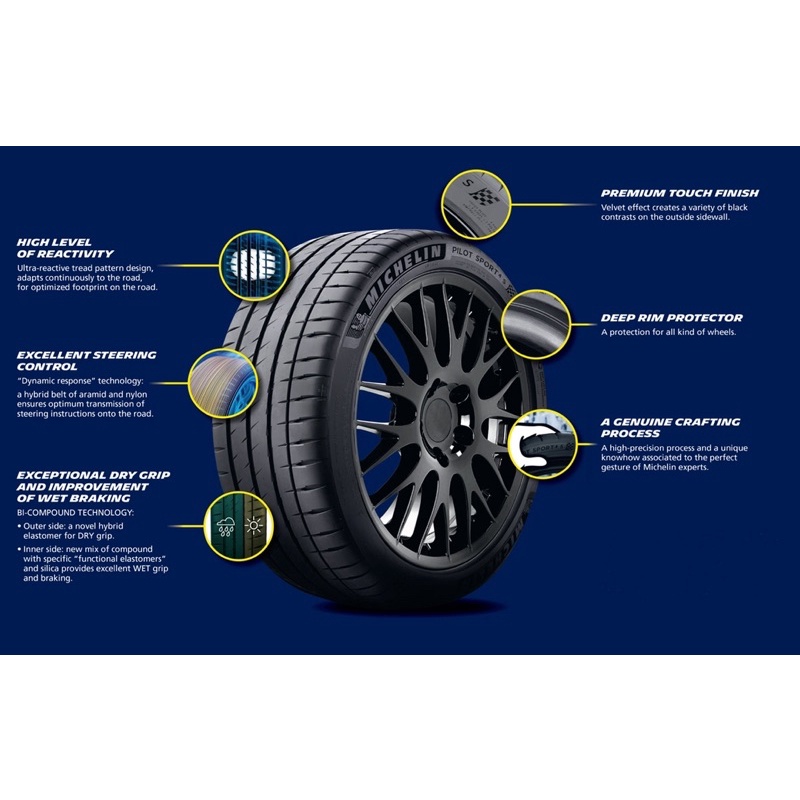 HIGH LEVEL OF REACTIVITY
Ultra-reactive tread pattern design, adapts continuously to the road, for optimized footprint on the road.

EXCELLENT STEERING CONTROL
"Dynamic response" technology:
a hybrid belt of aramid and nylon ensures optimum transmission of steering instructions onto the road.

EXCEPTIONAL DRY GRIP AND IMPROVEMENT OF WET BRAKING
BI-COMPOUND TECHNOLOGY:
• Outer side: a novel hybrid elastomer for DRY grip.
• Inner side: new mix of compound with specific "functional elastomers" and silica provides excellent WET grip and braking.

MICHELIN PILOT SPORT 4 S

PREMIUM TOUCH FINISH
Velvet effect creates a variety of black contrasts on the outside sidewall.

DEEP RIM PROTECTOR
A protection for all kind of wheels.

A GENUINE CRAFTING PROCESS
A high-precision process and a unique knowhow associated to the perfect gesture of Michelin experts.