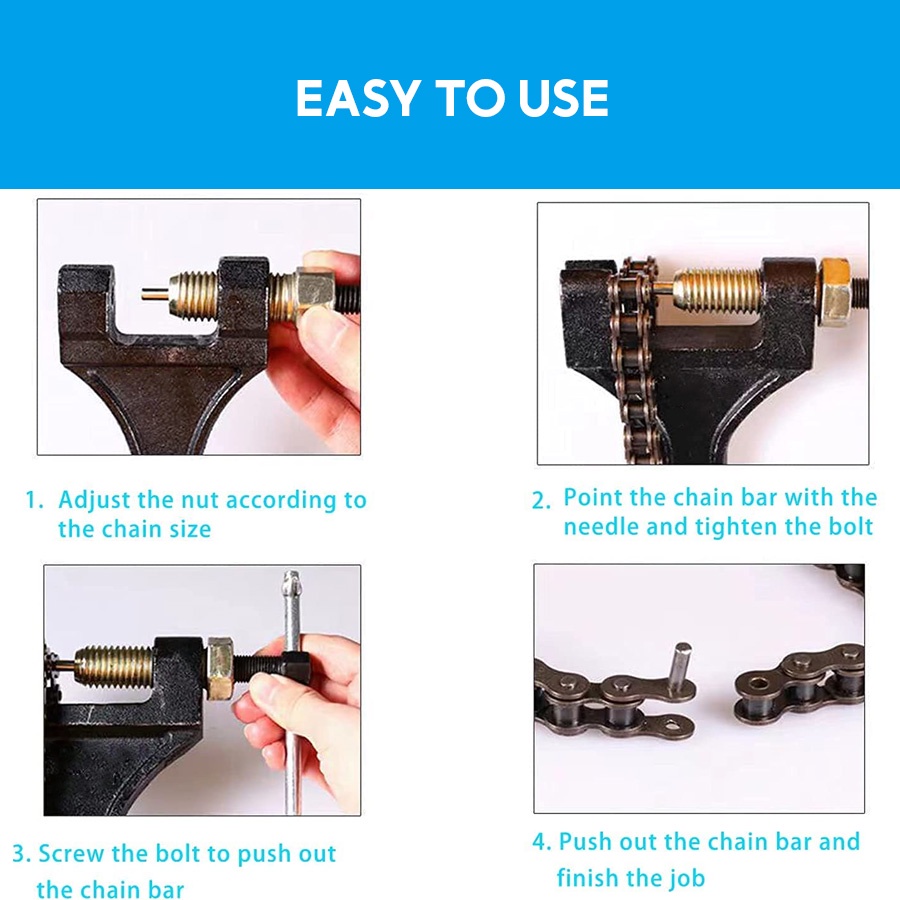 EASY TO USE

1. Adjust the nut according to the chain size

2. Point the chain bar with the needle and tighten the bolt

3. Screw the bolt to push out the chain bar

4. Push out the chain bar and finish the job