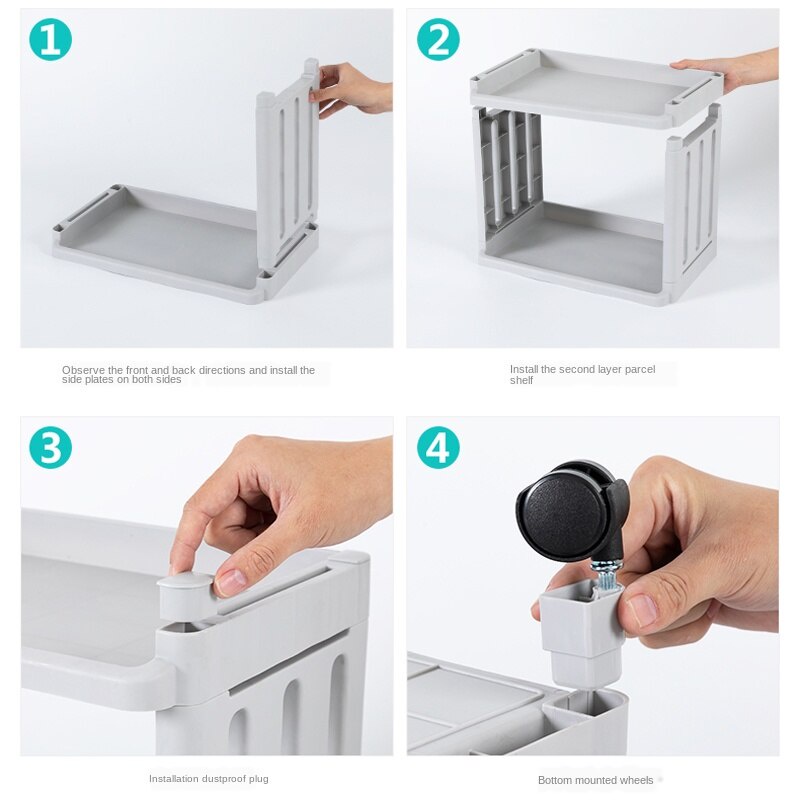 1

Observe the front and back directions and install the side plates on both sides

2

Install the second layer parcel shelf

3

Installation dustproof plug

4

Bottom mounted wheels