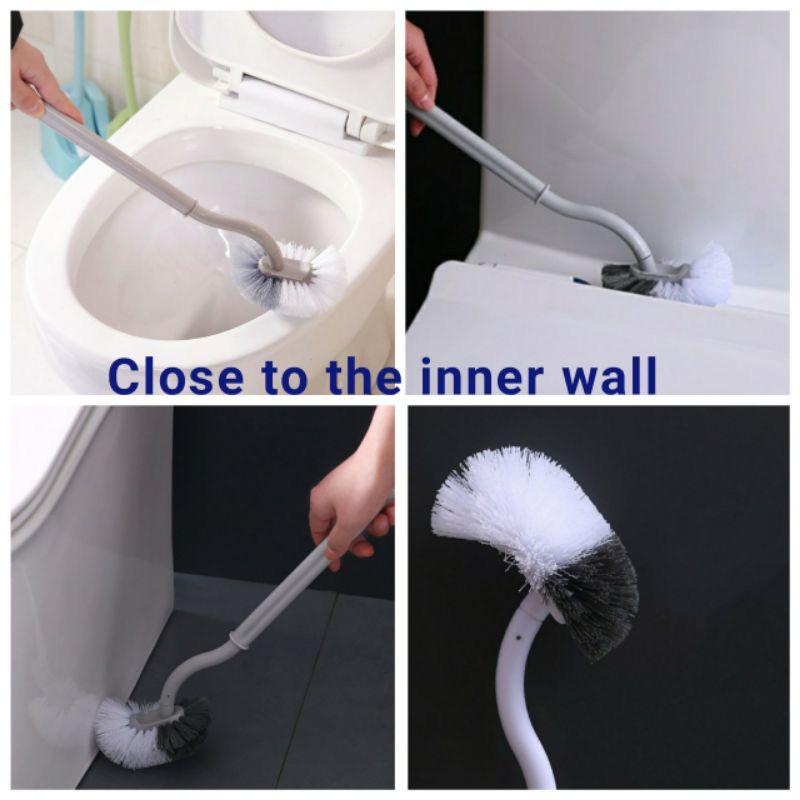 Close to the inner wall