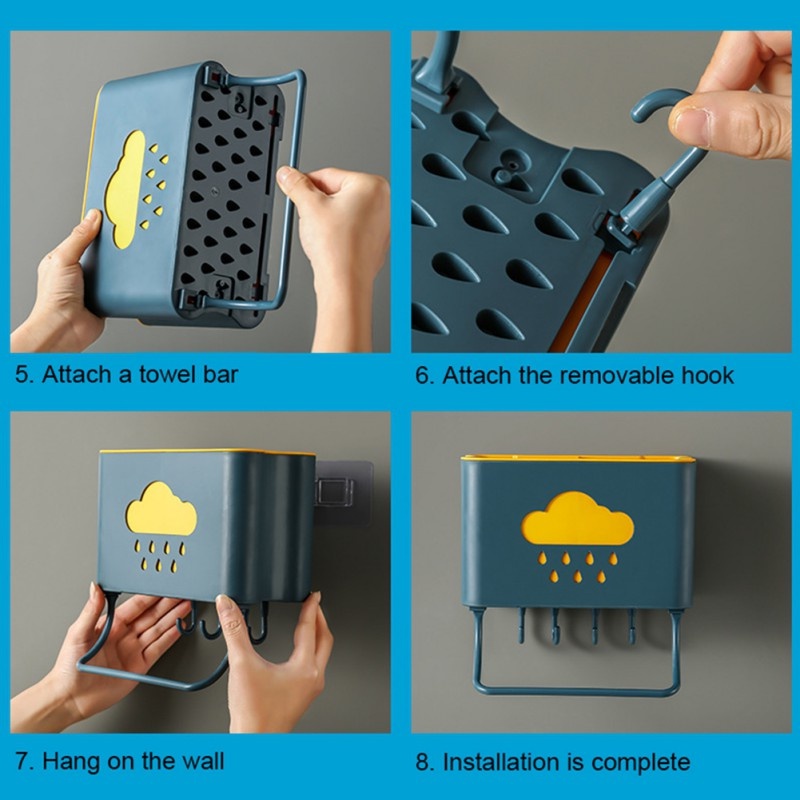 5. Attach a towel bar

6. Attach the removable hook

7. Hang on the wall

8. Installation is complete