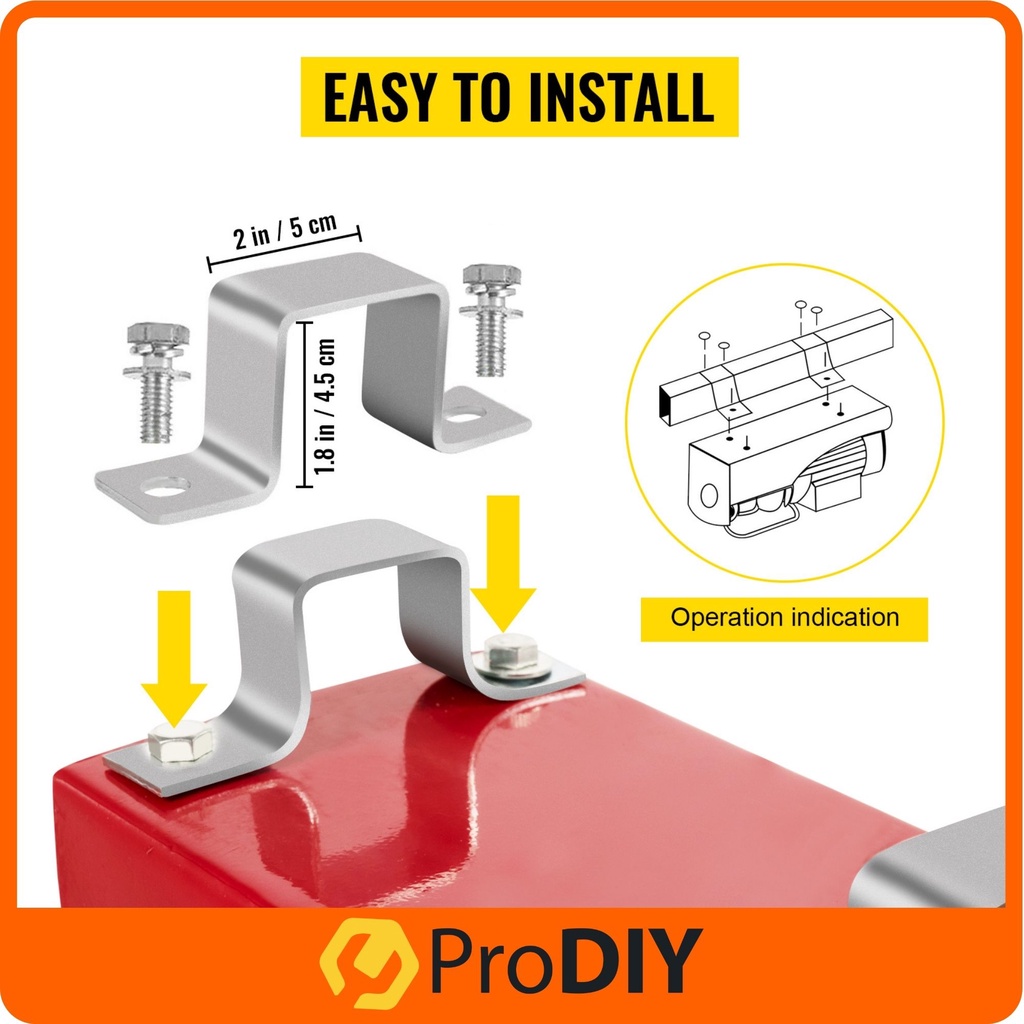 EASY TO INSTALL

2 in / 5 cm

1.8 in / 4.5 cm

Operation indication

ProDIY