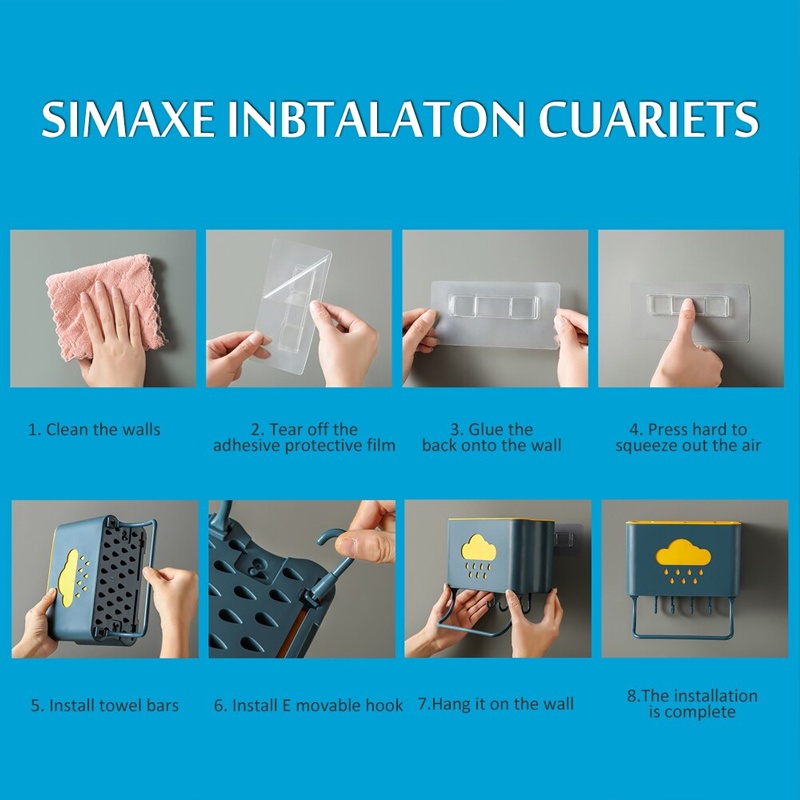 SIMAXE INBTALATON CUARIETS

1. Clean the walls

2. Tear off the adhesive protective film

3. Glue the back onto the wall

4. Press hard to squeeze out the air

5. Install towel bars

6. Install E movable hook

7.Hang it on the wall

8.The installation is complete