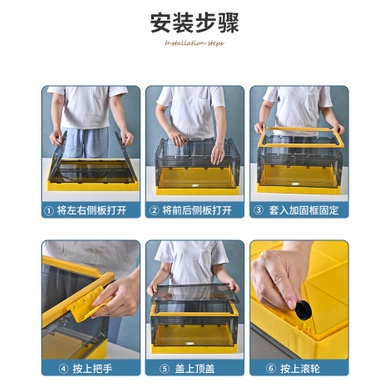 安装步骤

Installation steps

① 将左右侧板打开

② 将前后侧板打开

③ 套入加固框固定

④ 按上把手

⑤ 盖上顶盖

⑥ 按上滚轮